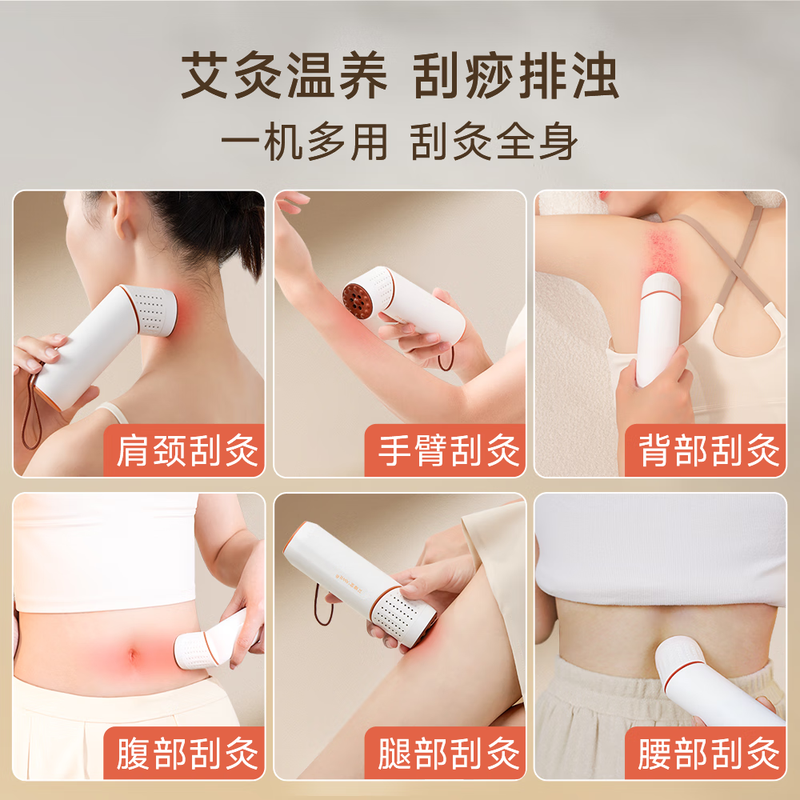 艾灸温养 刮痧排浊
一机多用 刮灸全身

肩颈刮灸

手臂刮灸

背部刮灸

腹部刮灸

腿部刮灸

腰部刮灸