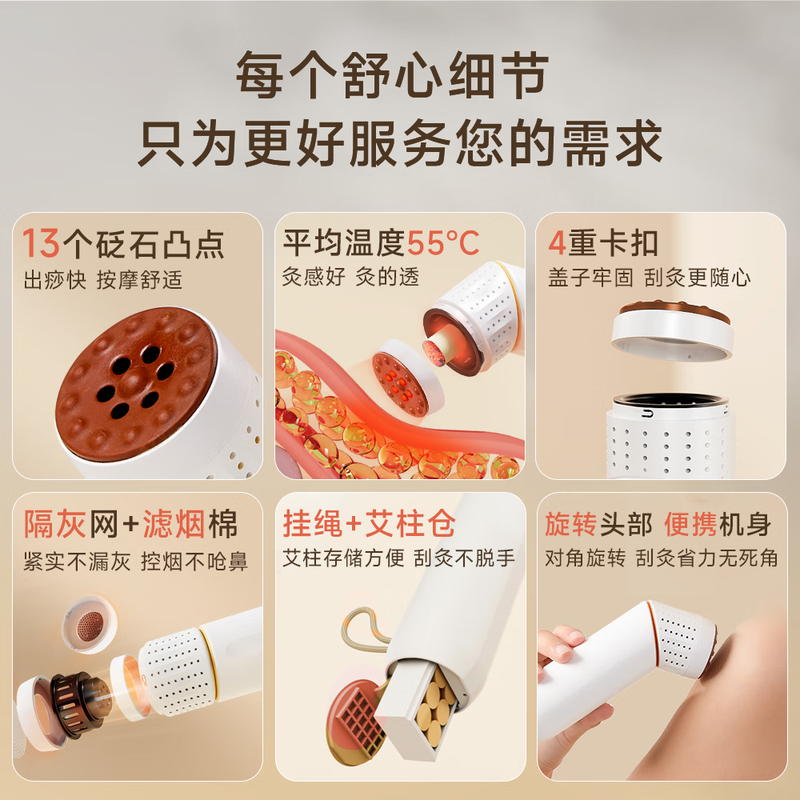 每个舒心细节
只为更好服务您的需求

13个砭石凸点
出痧快 按摩舒适

平均温度55°C
灸感好 灸的透

4重卡扣
盖子牢固 刮灸更随心

隔灰网+滤烟棉
紧实不漏灰 控烟不呛鼻

挂绳+艾柱仓
艾柱存储方便 刮灸不脱手

旋转头部 便携机身
对角旋转 刮灸省力无死角