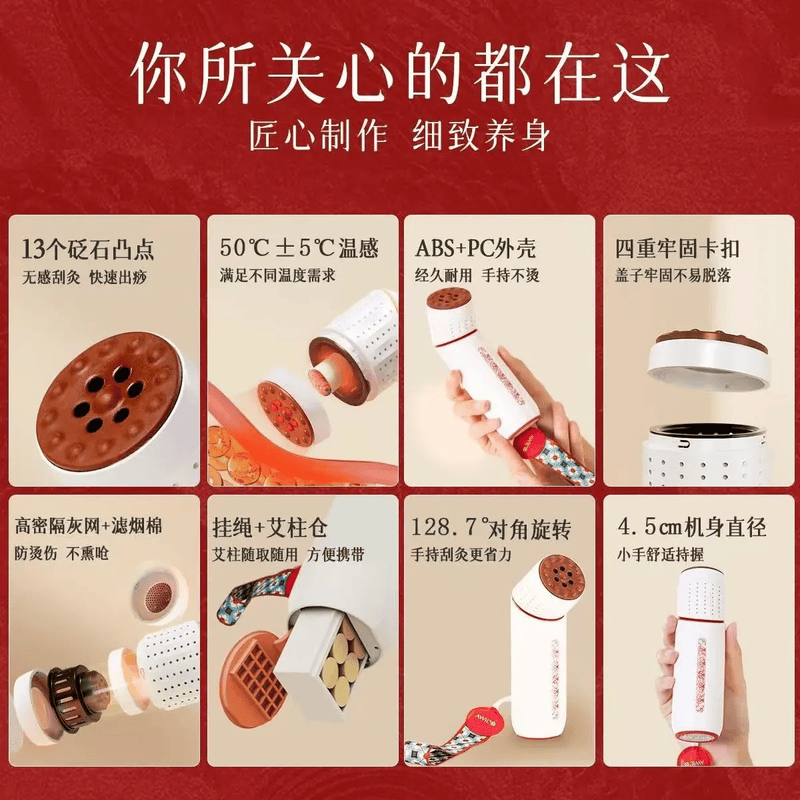 你所关心的都在这

匠心制作 细致养身

13个砭石凸点

无感刮灸 快速出痧

50℃±5℃温感

满足不同温度需求

ABS+PC外壳

经久耐用 手持不烫

四重牢固卡扣

盖子牢固不易脱落

高密隔灰网+滤烟棉

防烫伤 不熏呛

挂绳+艾柱仓

艾柱随取随用 方便携带

128.7°对角旋转

手持刮灸更省力

4.5cm机身直径

小手舒适持握