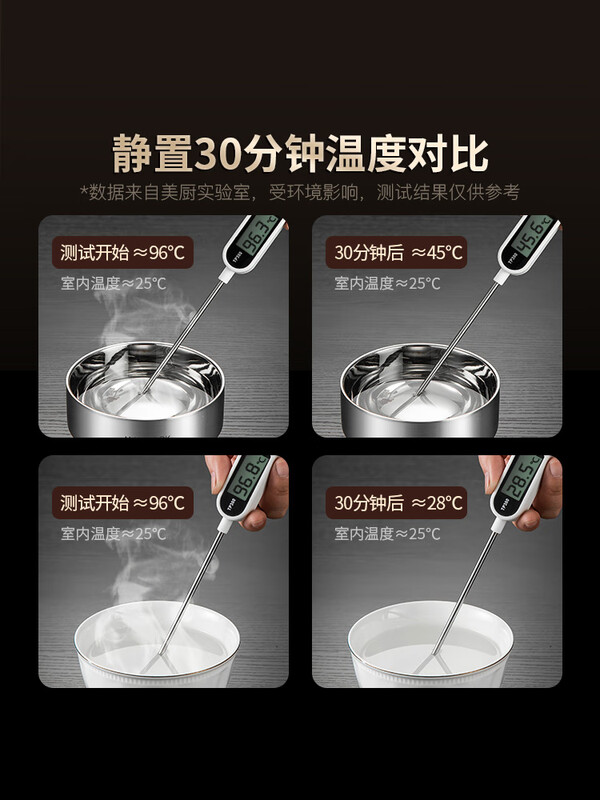 静置30分钟温度对比

*数据来自美厨实验室，受环境影响，测试结果仅供参考

测试开始 ≈96°C
室内温度≈25°C
96.3°C

30分钟后 ≈45°C
室内温度≈25°C
45.6°C

测试开始 ≈96°C
室内温度≈25°C
96.8°C

30分钟后 ≈28°C
室内温度≈25°C
28.5°C