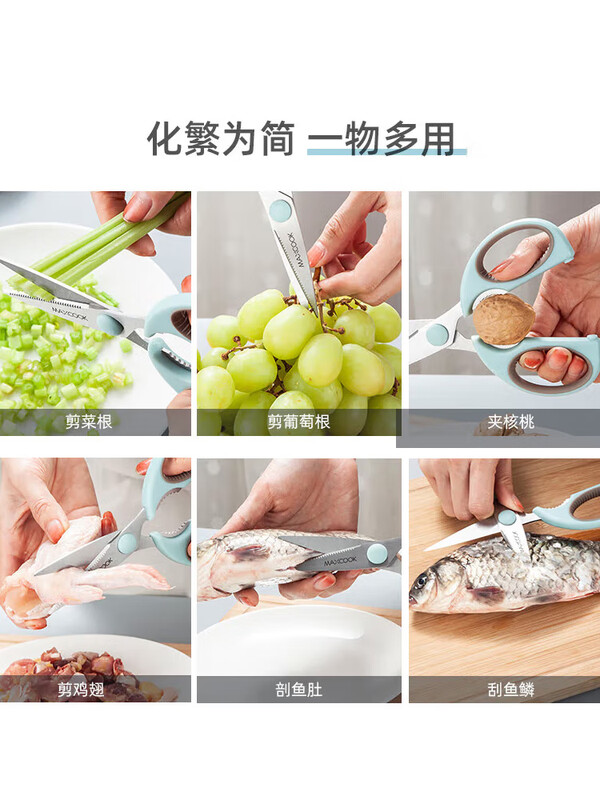 化繁为简 一物多用

MAXCOOK
剪菜根

MAXCOOK
剪葡萄根

夹核桃

剪鸡翅

MAXCOOK
剖鱼肚

刮鱼鳞