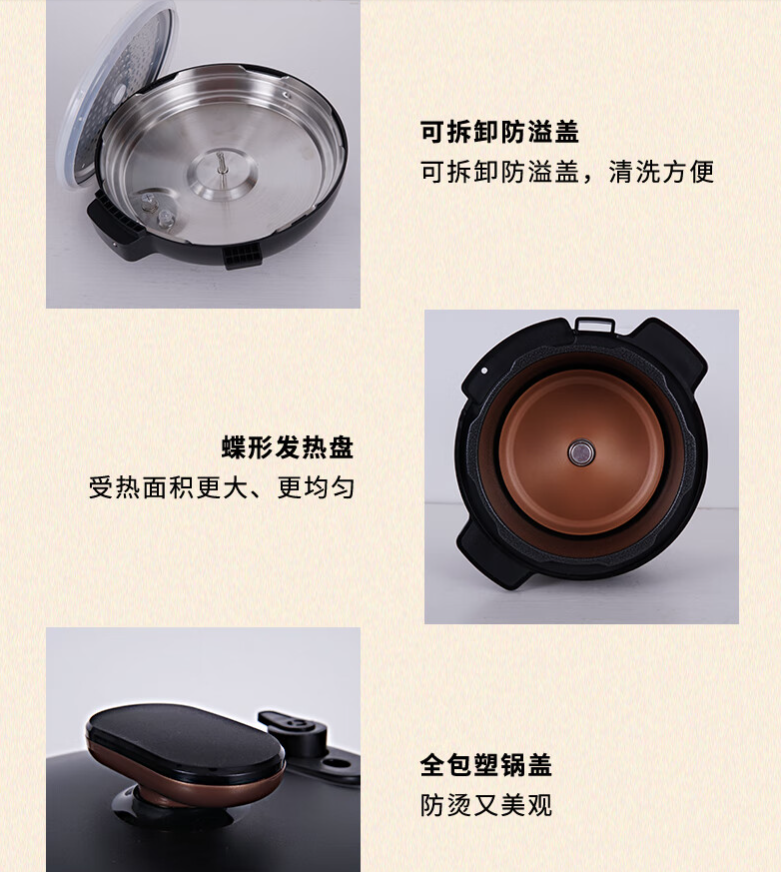 可拆卸防溢盖
可拆卸防溢盖，清洗方便

蝶形发热盘
受热面积更大、更均匀

全包塑锅盖
防烫又美观