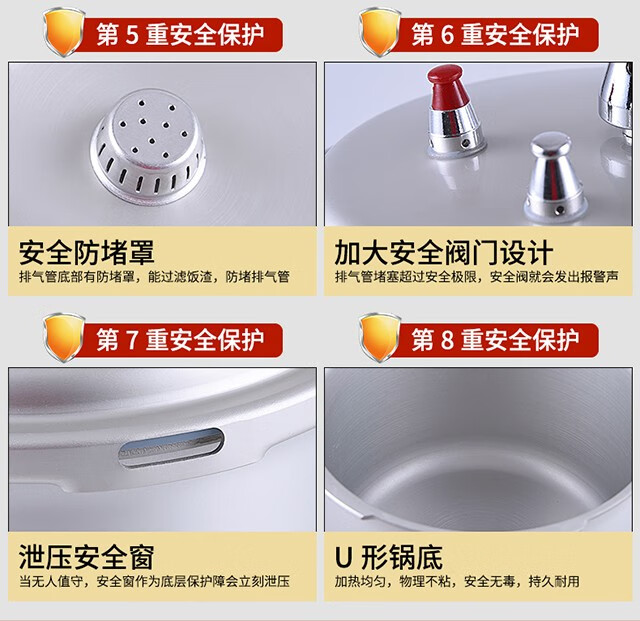 第 5 重安全保护

安全防堵罩
排气管底部有防堵罩，能过滤饭渣，防堵排气管

第 6 重安全保护

加大安全阀门设计
排气管堵塞超过安全极限，安全阀就会发出报警声

第 7 重安全保护

泄压安全窗
当无人值守，安全窗作为底层保护障会立刻泄压

第 8 重安全保护

U 形锅底
加热均匀，物理不粘，安全无毒，持久耐用