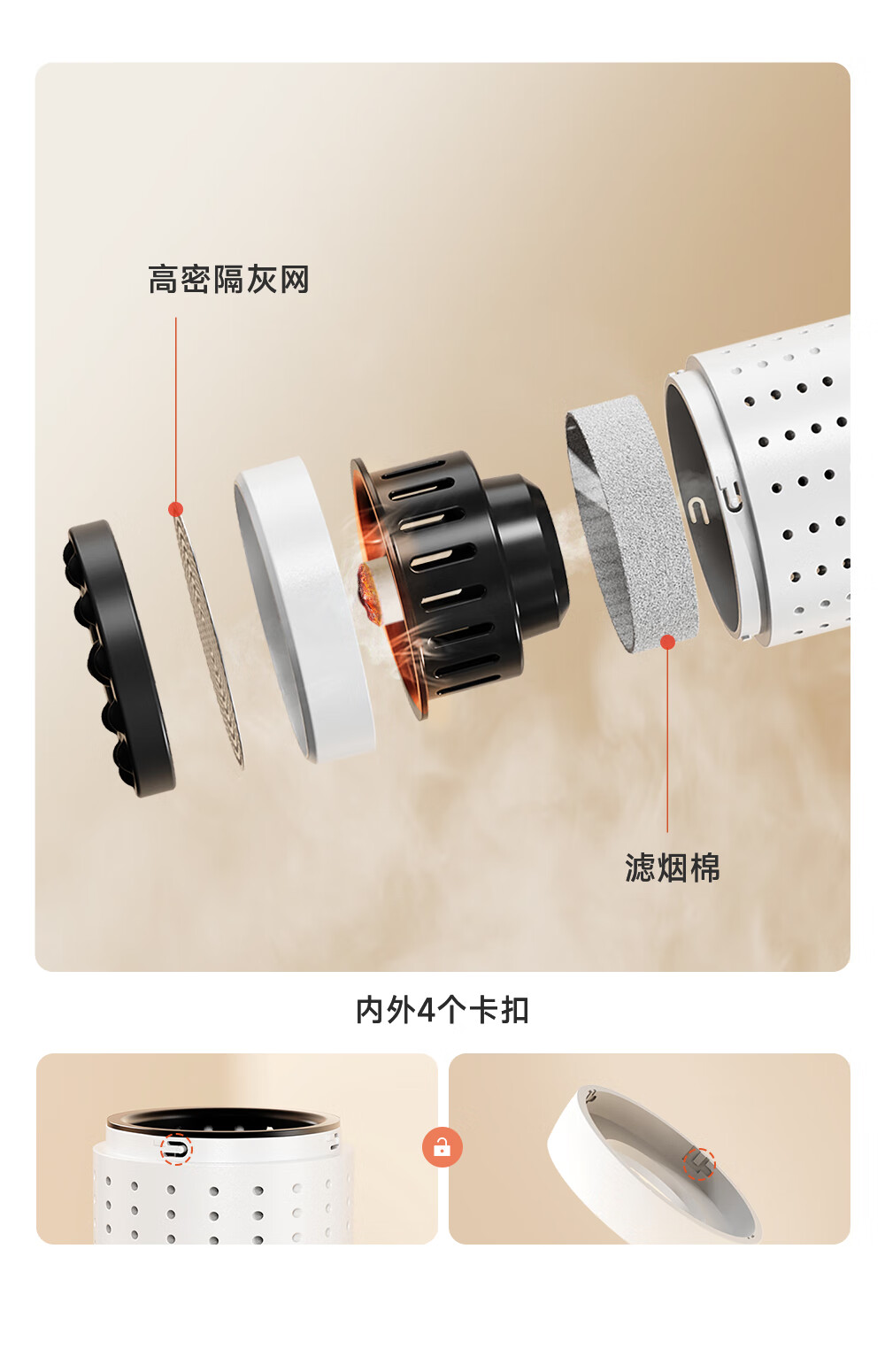 高密隔灰网

滤烟棉

内外4个卡扣