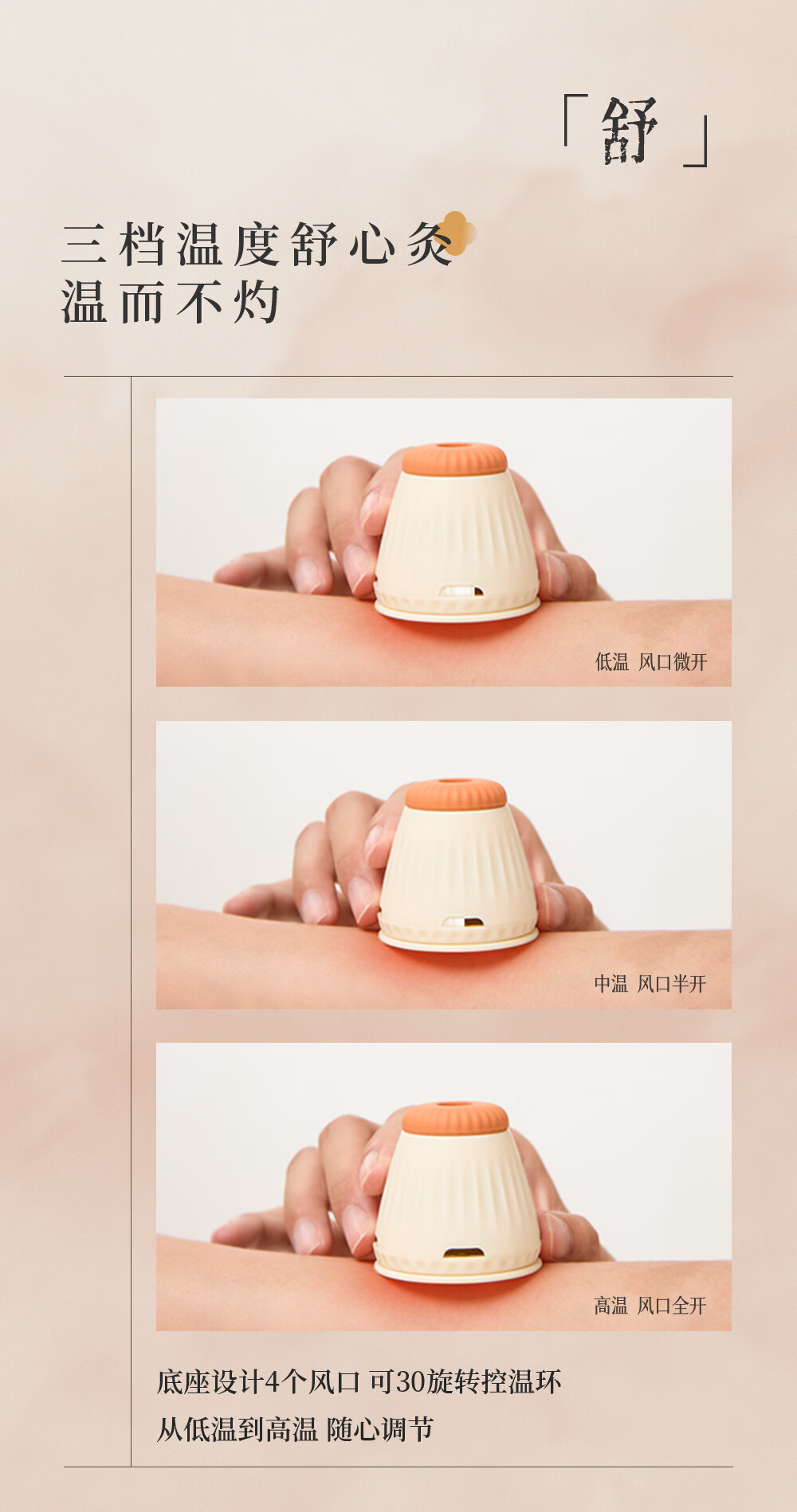 「舒」

三档温度舒心灸
温而不灼

低温 风口微开

中温 风口半开

高温 风口全开

底座设计4个风口 可30旋转控温环
从低温到高温 随心调节