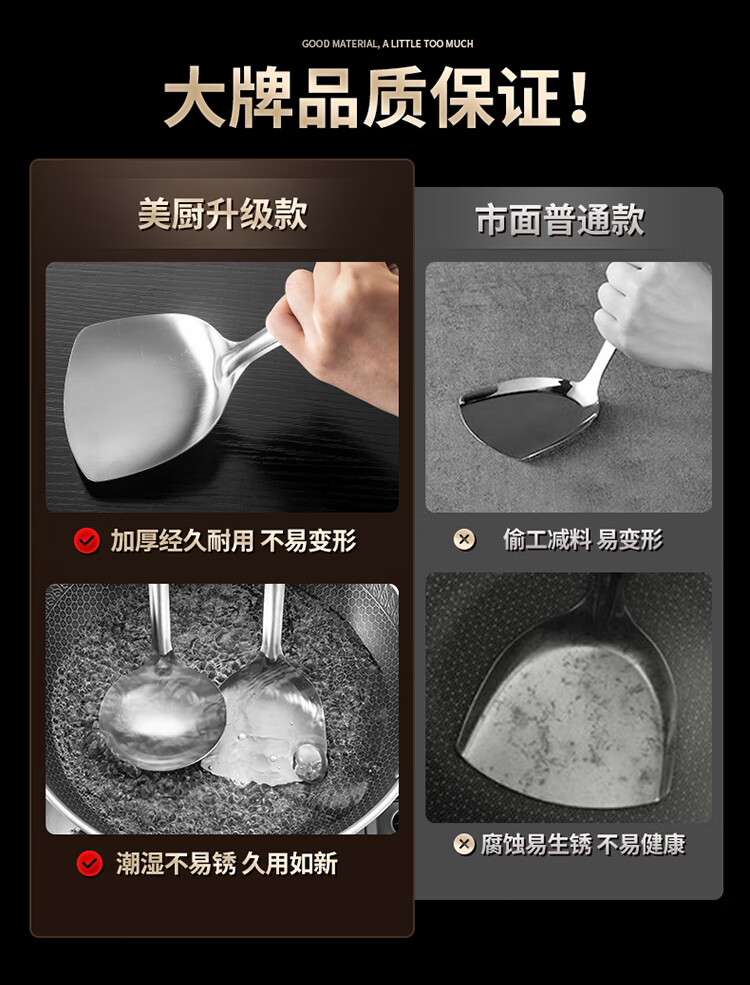 GOOD MATERIAL, A LITTLE TOO MUCH

大牌品质保证!

美厨升级款

加厚经久耐用 不易变形

潮湿不易锈 久用如新

市面普通款

偷工减料 易变形

腐蚀易生锈 不易健康