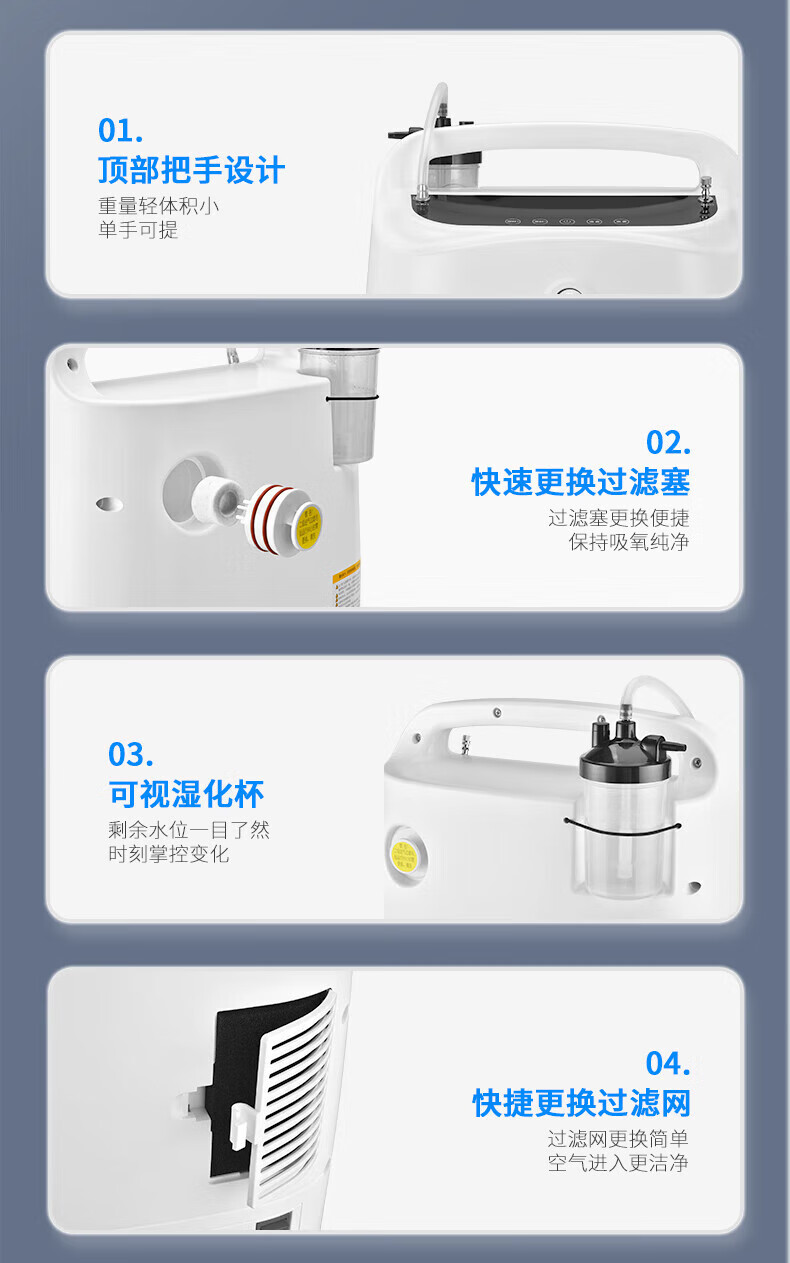 01.
顶部把手设计
重量轻体积小
单手可提

02.
快速更换过滤塞
过滤塞更换便捷
保持吸氧纯净

03.
可视湿化杯
剩余水位一目了然
时刻掌控变化

04.
快捷更换过滤网
过滤网更换简单
空气进入更洁净