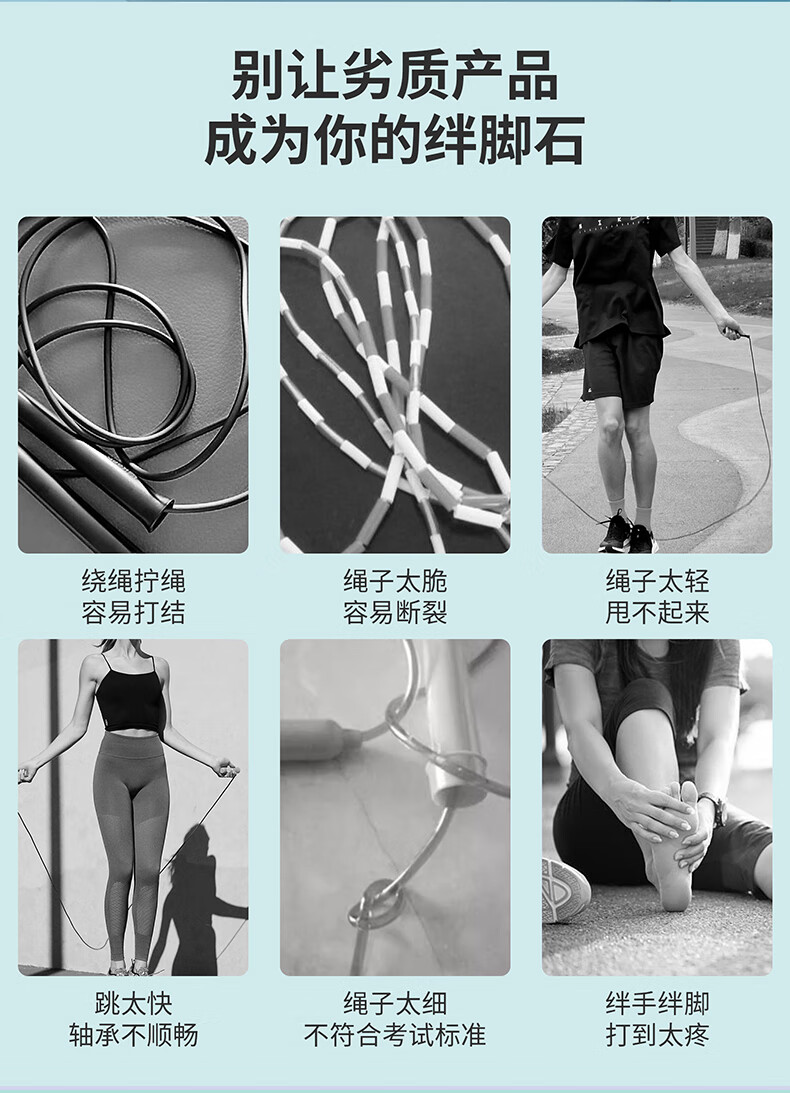 别让劣质产品
成为你的绊脚石

绕绳拧绳
容易打结

绳子太脆
容易断裂

绳子太轻
甩不起来

跳太快
轴承不顺畅

绳子太细
不符合考试标准

绊手绊脚
打到太疼