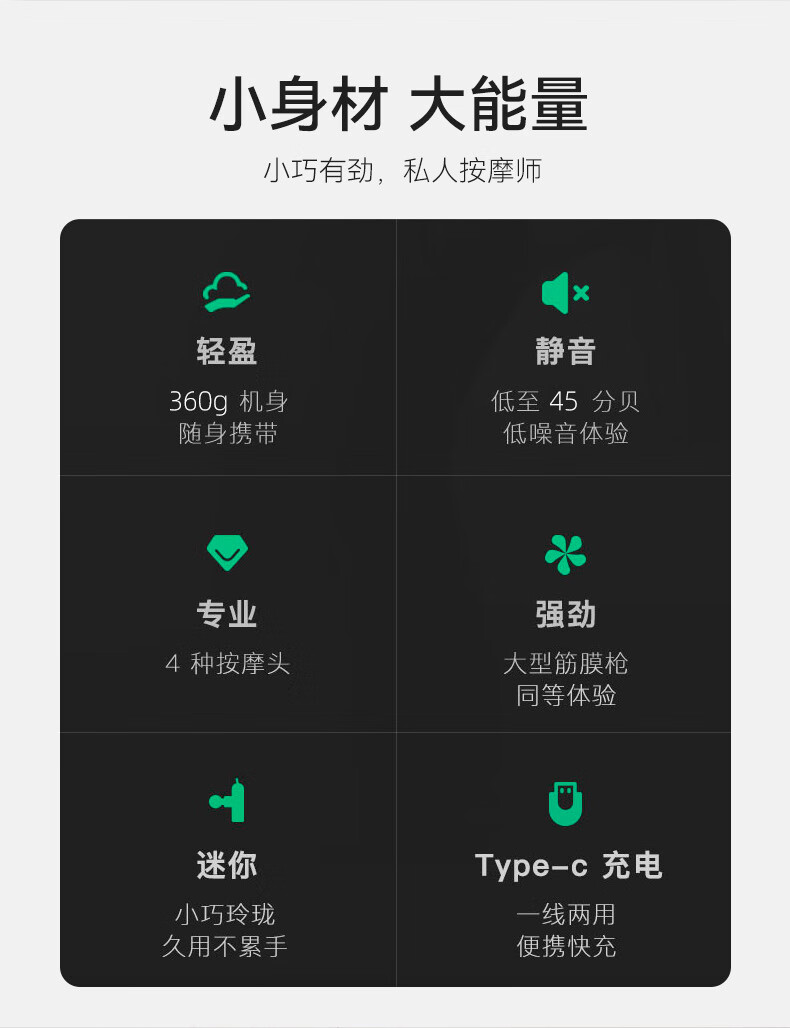 小身材 大能量

小巧有劲，私人按摩师

轻盈

360g 机身
随身携带

静音

低至45分贝
低噪音体验

专业

4种按摩头

强劲

大型筋膜枪
同等体验

迷你

小巧玲珑
久用不累手

Type-c 充电

一线两用
便携快充