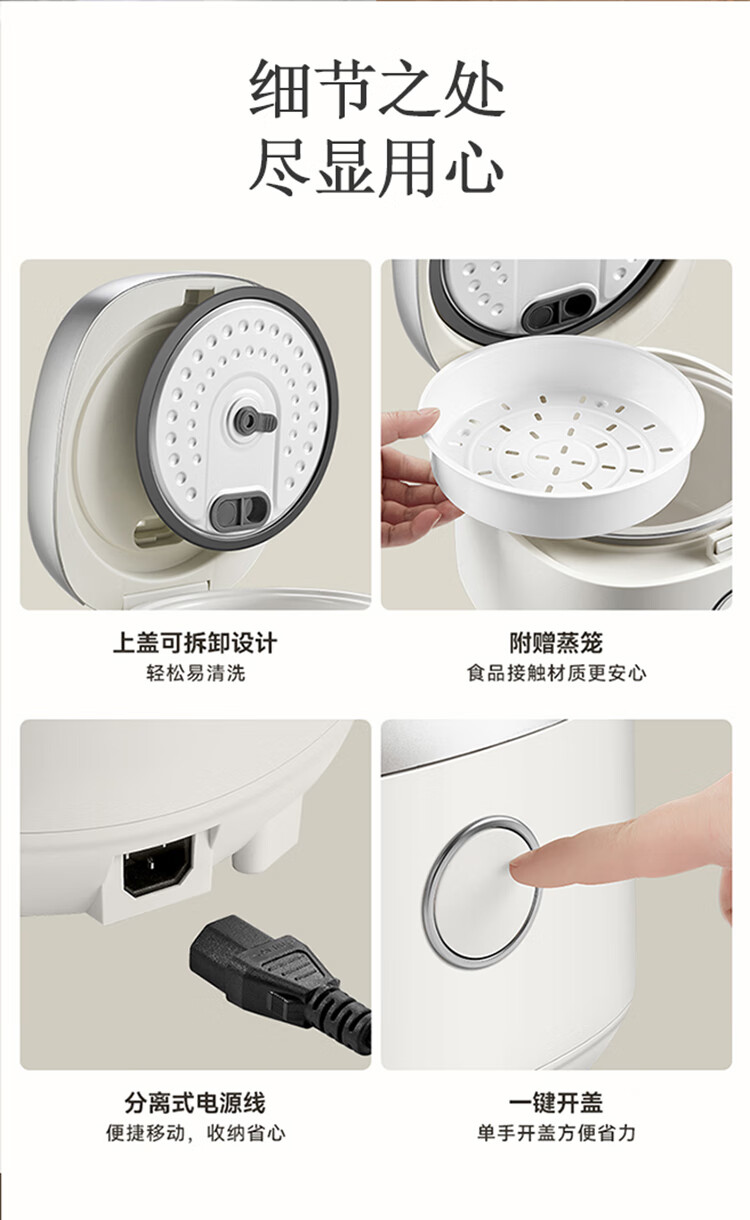 细节之处
尽显用心

上盖可拆卸设计
轻松易清洗

附赠蒸笼
食品接触材质更安心

分离式电源线
便捷移动，收纳省心

一键开盖
单手开盖方便省力