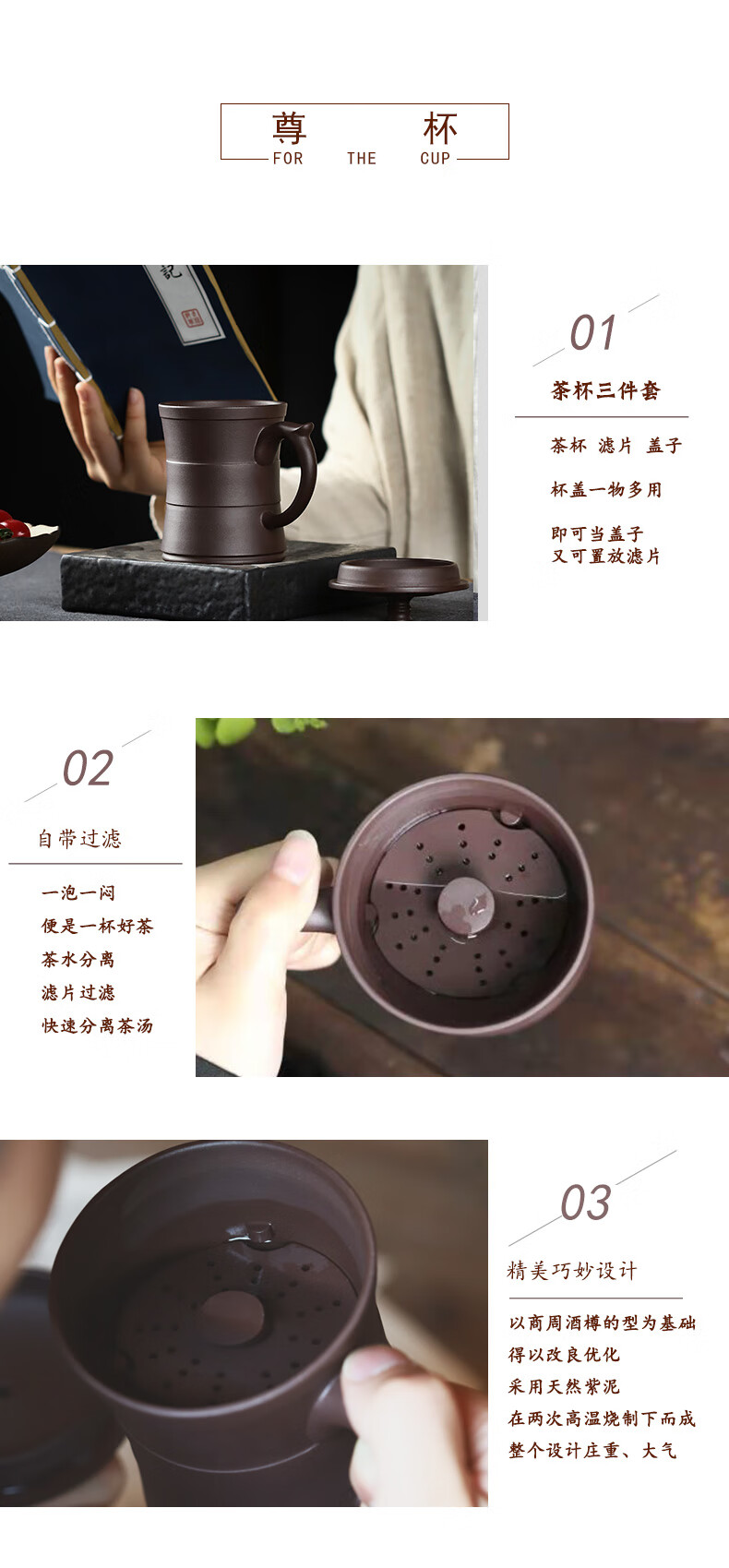 尊 杯
FOR THE CUP

記

01
茶杯三件套

茶杯 滤片 盖子

杯盖一物多用

即可当盖子
又可置放滤片

02
自带过滤

一泡一闷
便是一杯好茶
茶水分离
滤片过滤
快速分离茶汤

03
精美巧妙设计

以商周酒樽的型为基础
得以改良优化
采用天然紫泥
在两次高温烧制下而成
整个设计庄重、大气