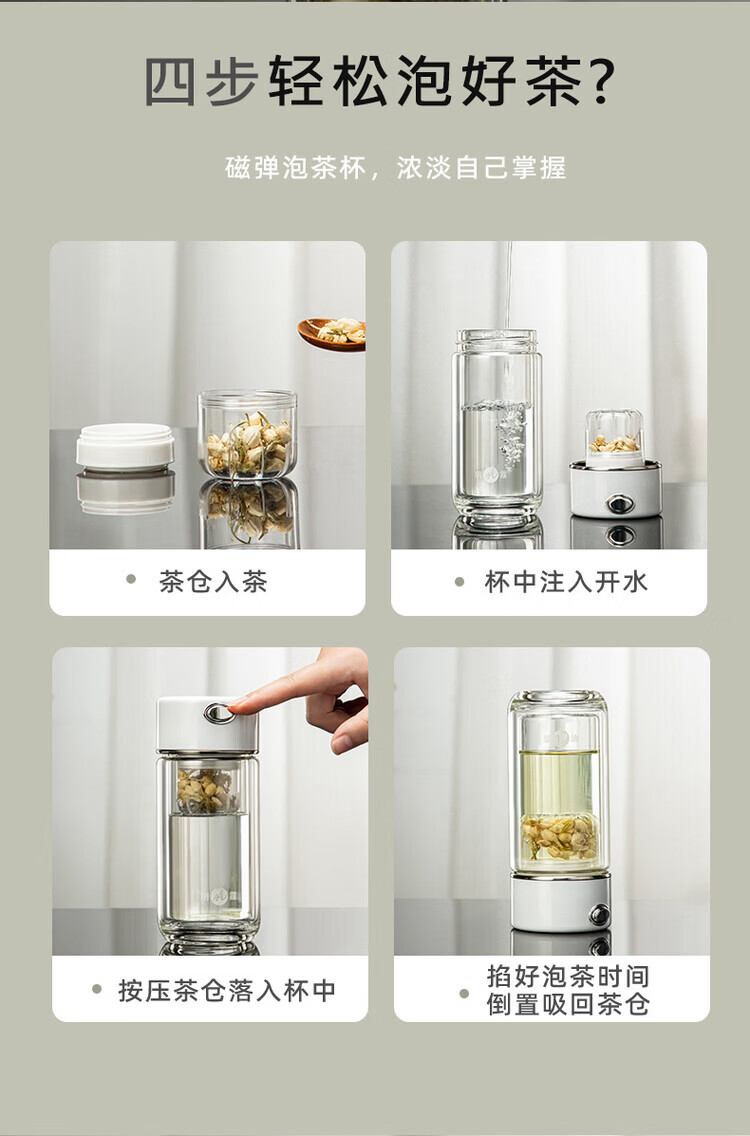 四步轻松泡好茶?

磁弹泡茶杯，浓淡自己掌握

• 茶仓入茶

• 杯中注入开水

• 按压茶仓落入杯中

• 掐好泡茶时间
倒置吸回茶仓