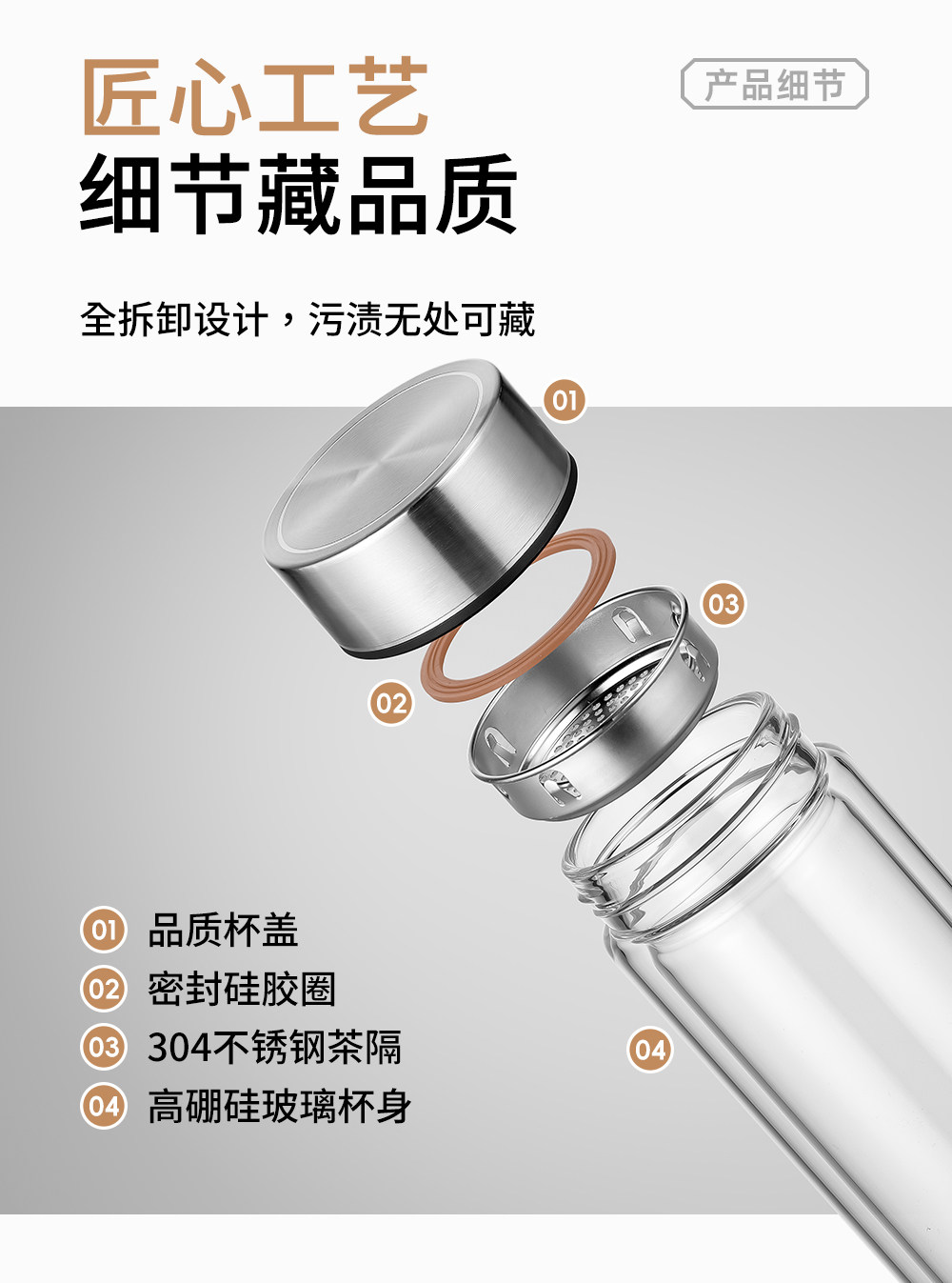 匠心工艺
细节藏品质

产品细节

全拆卸设计，污渍无处可藏

01

02

03

04

01 品质杯盖
02 密封硅胶圈
03 304不锈钢茶隔
04 高硼硅玻璃杯身