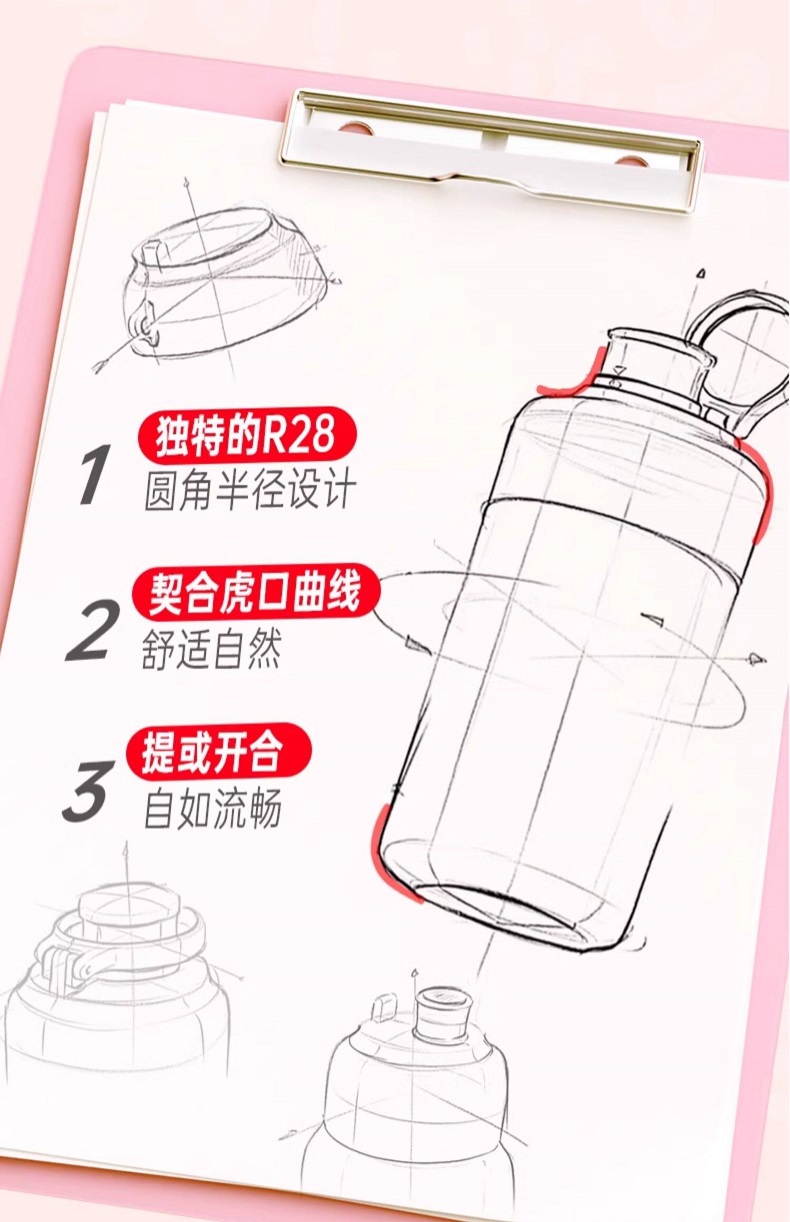 1 独特的R28
圆角半径设计

2 契合虎口曲线
舒适自然

3 提或开合
自如流畅