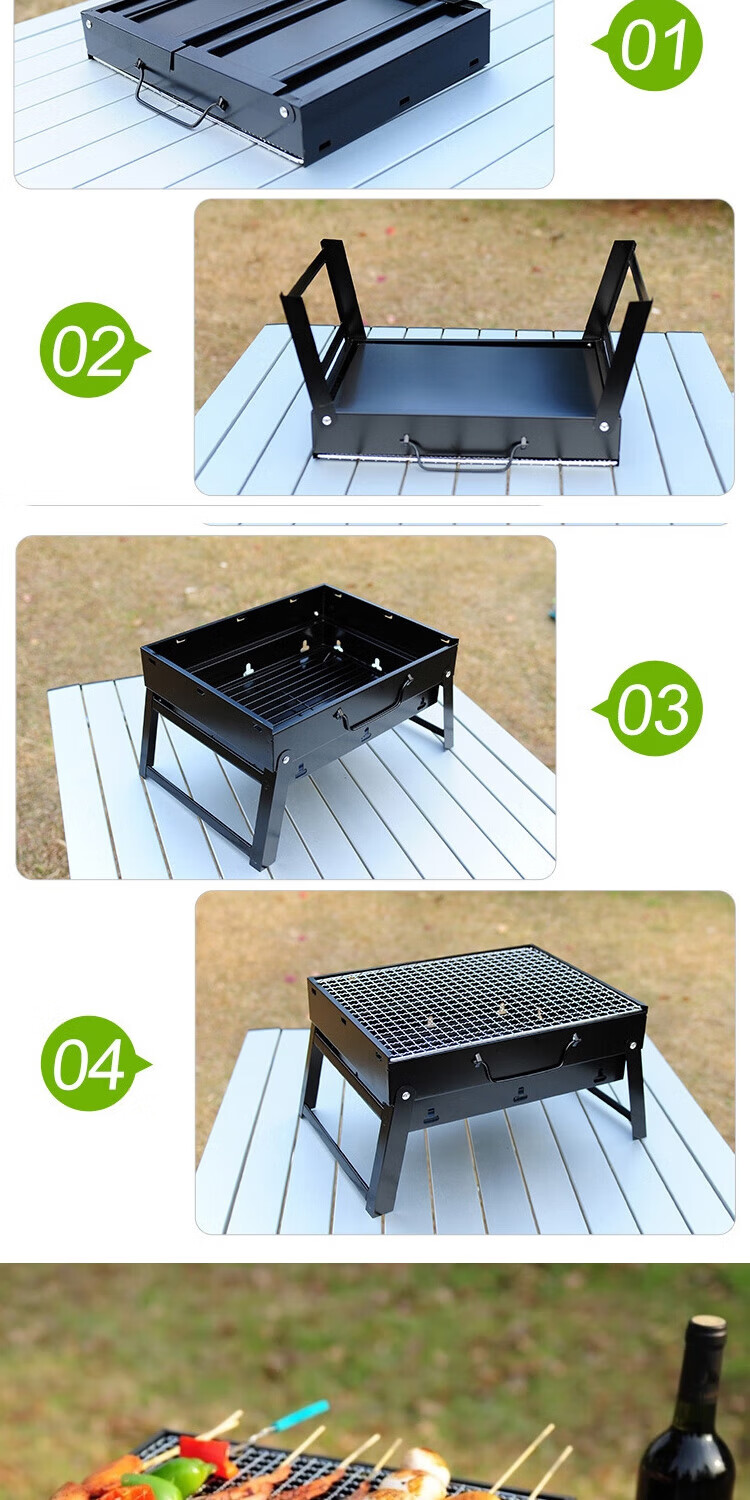 01

02

03

04