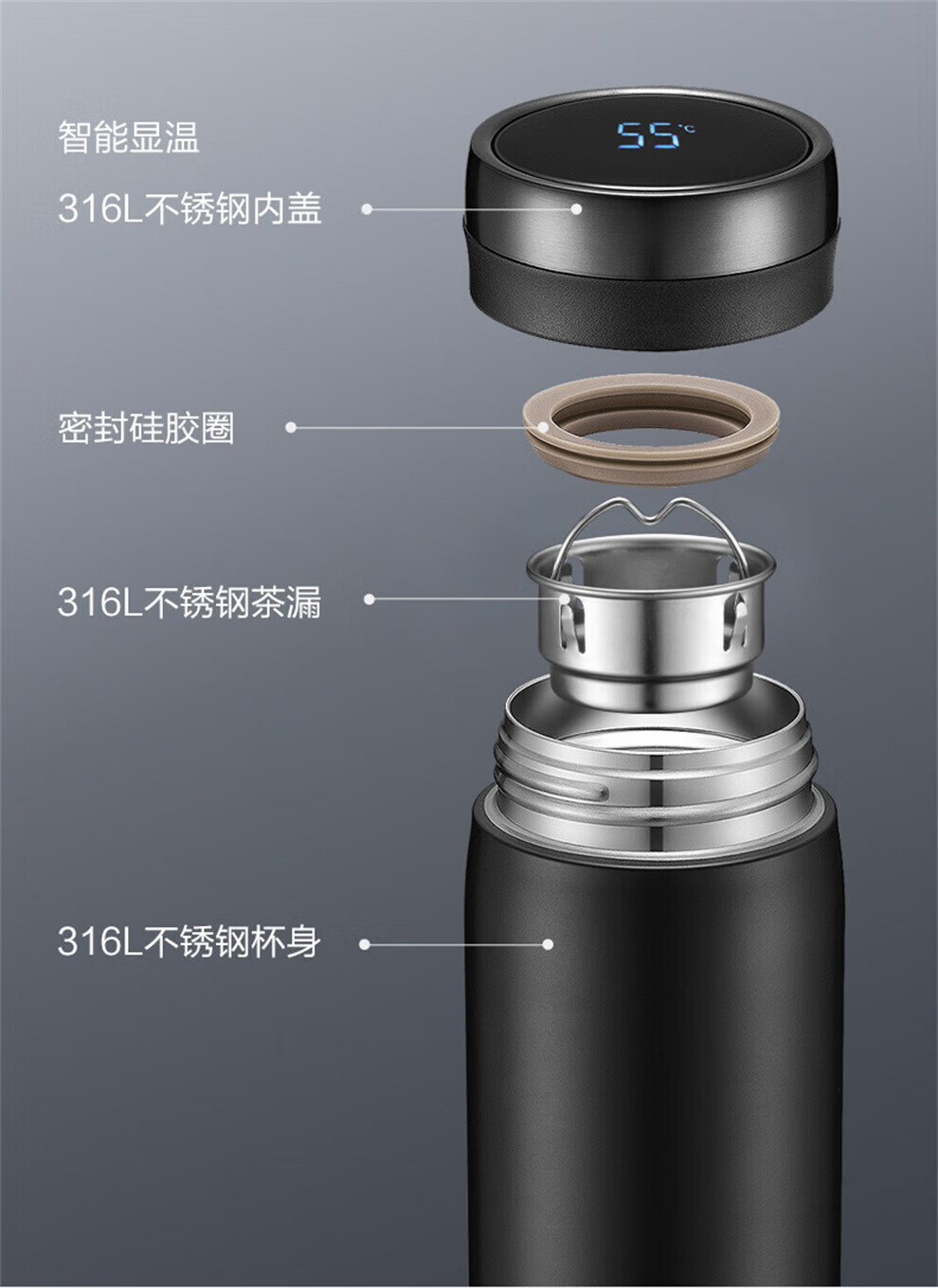 智能显温

316L不锈钢内盖

55℃

密封硅胶圈

316L不锈钢茶漏

316L不锈钢杯身