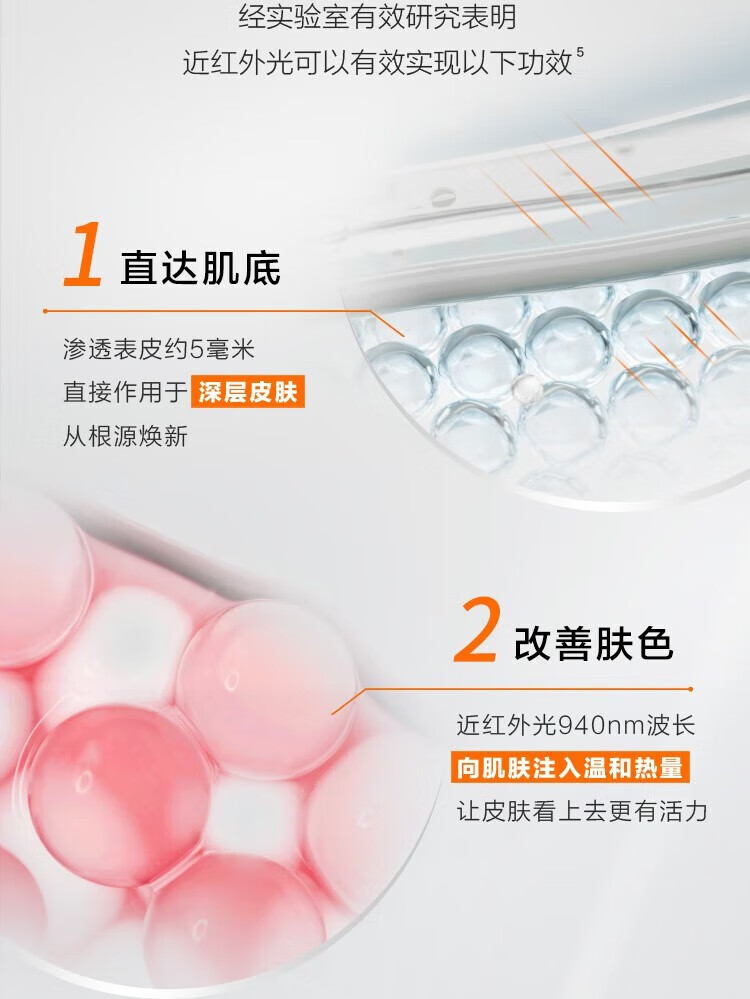 经实验室有效研究表明
近红外光可以有效实现以下功效$^5$

1 直达肌底

渗透表皮约5毫米
直接作用于 深层皮肤
从根源焕新

2 改善肤色

近红外光940nm波长
向肌肤注入温和热量
让皮肤看上去更有活力