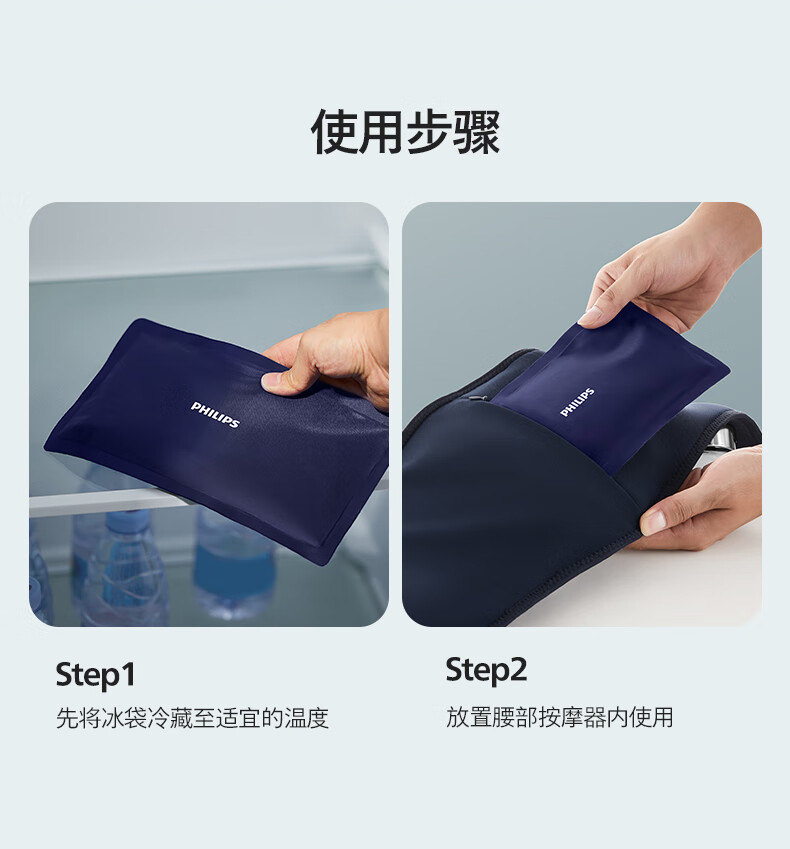 使用步骤

PHILIPS

PHILIPS

Step1

先将冰袋冷藏至适宜的温度

Step2

放置腰部按摩器内使用