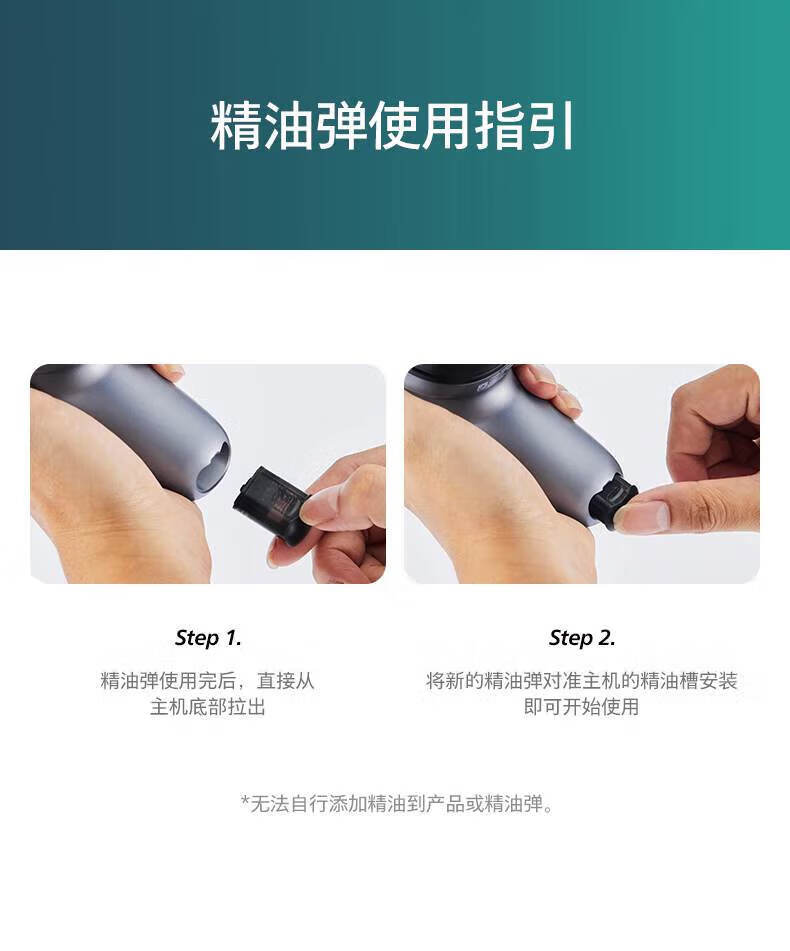 精油弹使用指引

Step 1.

精油弹使用完后，直接从主机底部拉出

Step 2.

将新的精油弹对准主机的精油槽安装即可开始使用

*无法自行添加精油到产品或精油弹。