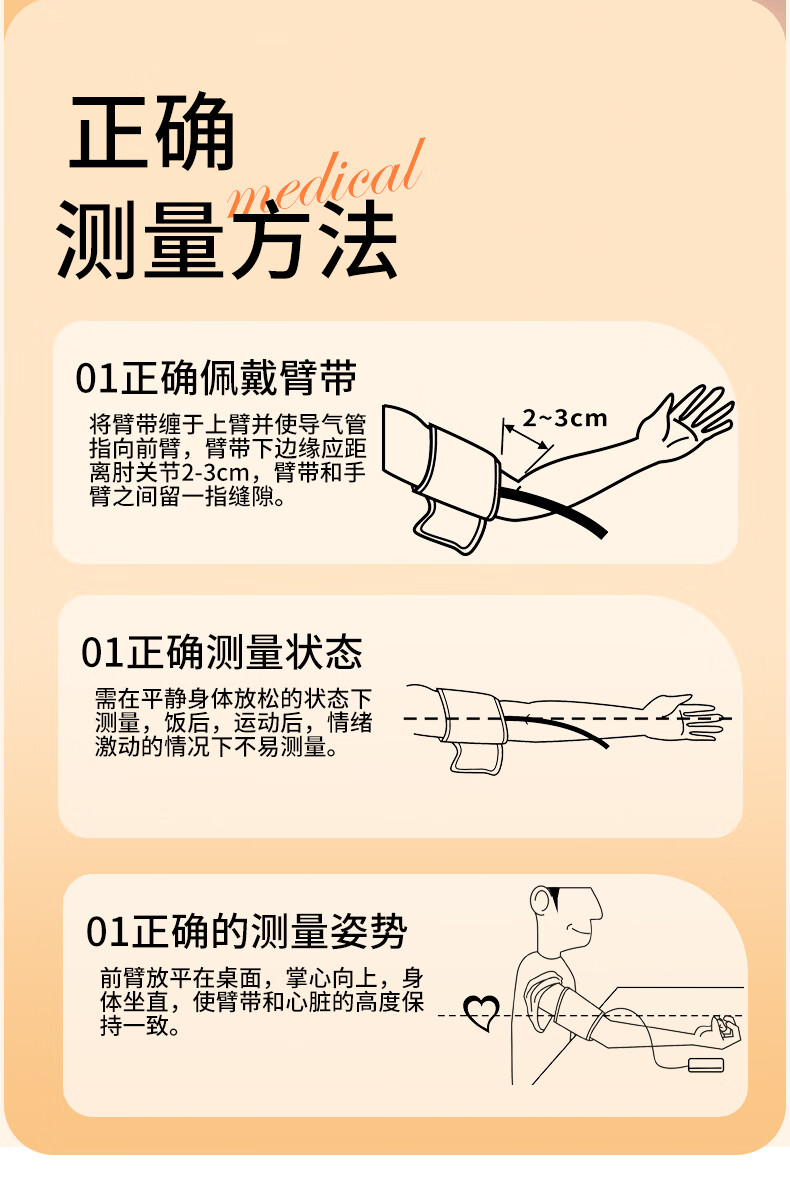 正确
medical
测量方法

01正确佩戴臂带

将臂带缠于上臂并使导气管指向前臂，臂带下边缘应距离肘关节2-3cm，臂带和手臂之间留一指缝隙。

2~3cm

01正确测量状态

需在平静身体放松的状态下测量，饭后，运动后，情绪激动的情况下不易测量。

01正确的测量姿势

前臂放平在桌面，掌心向上，身体坐直，使臂带和心脏的高度保持一致。