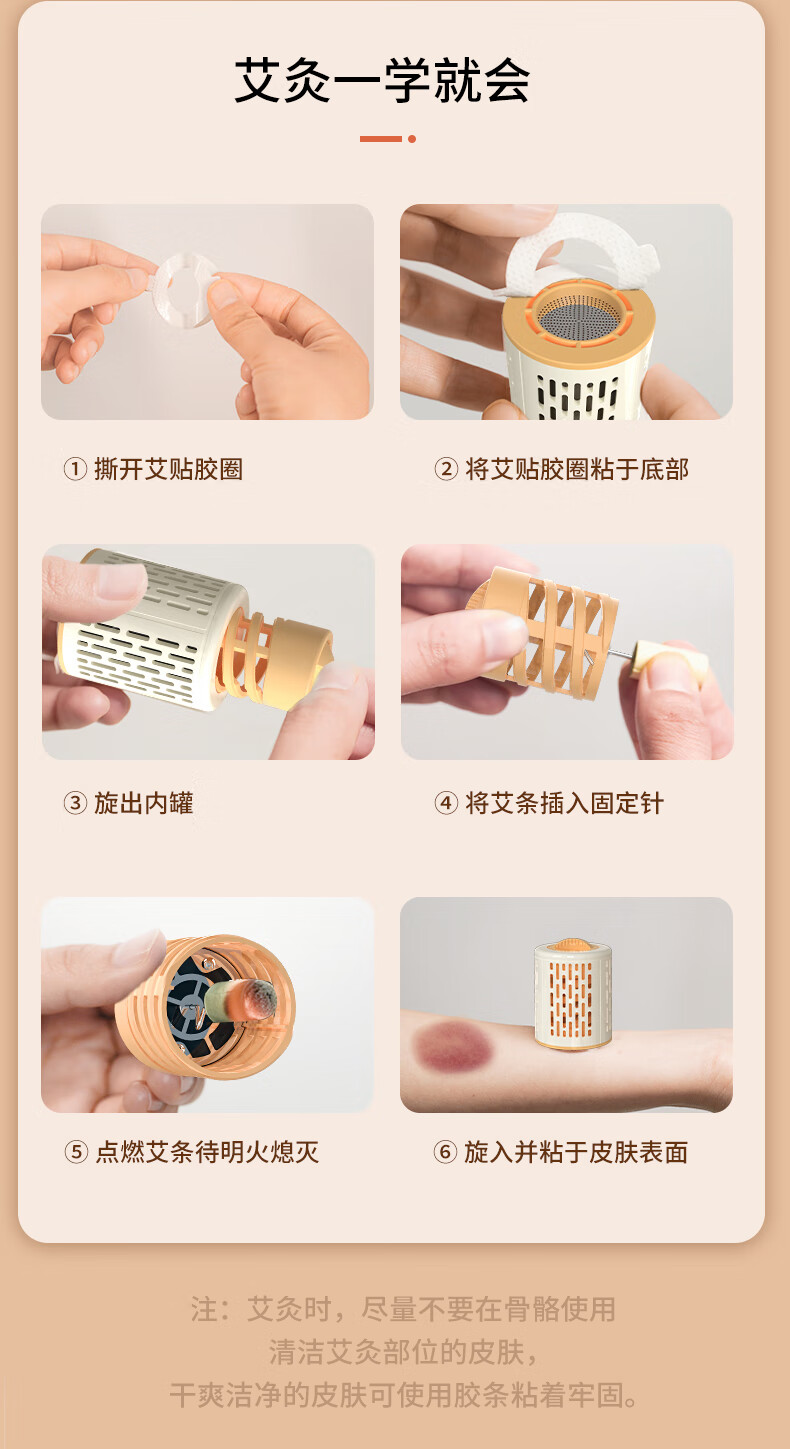 艾灸一学就会

① 撕开艾贴胶圈

② 将艾贴胶圈粘于底部

③ 旋出内罐

④ 将艾条插入固定针

⑤ 点燃艾条待明火熄灭

⑥ 旋入并粘于皮肤表面

注：艾灸时，尽量不要在骨骼使用
清洁艾灸部位的皮肤，
干爽洁净的皮肤可使用胶条粘着牢固。