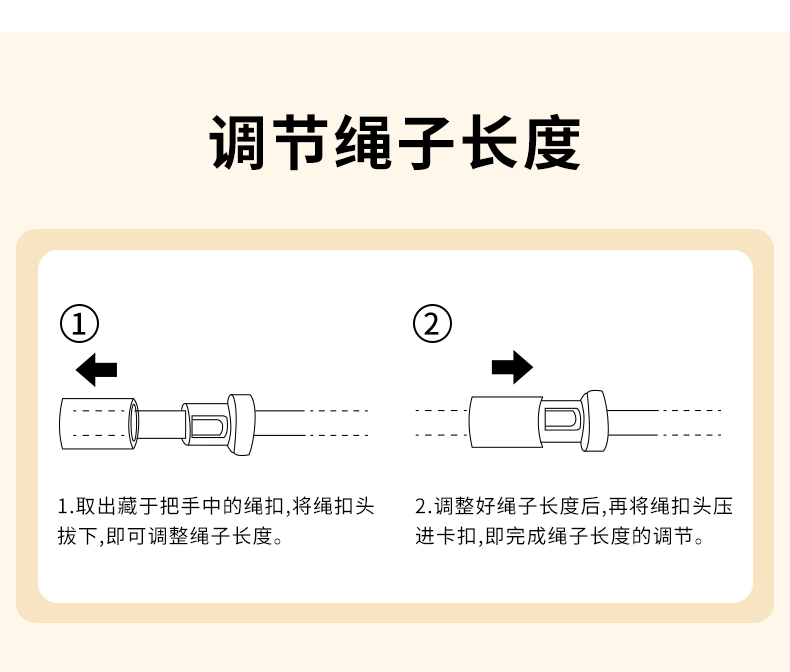 调节绳子长度

①

1.取出藏于把手中的绳扣,将绳扣头拔下,即可调整绳子长度。

②

2.调整好绳子长度后,再将绳扣头压进卡扣,即完成绳子长度的调节。