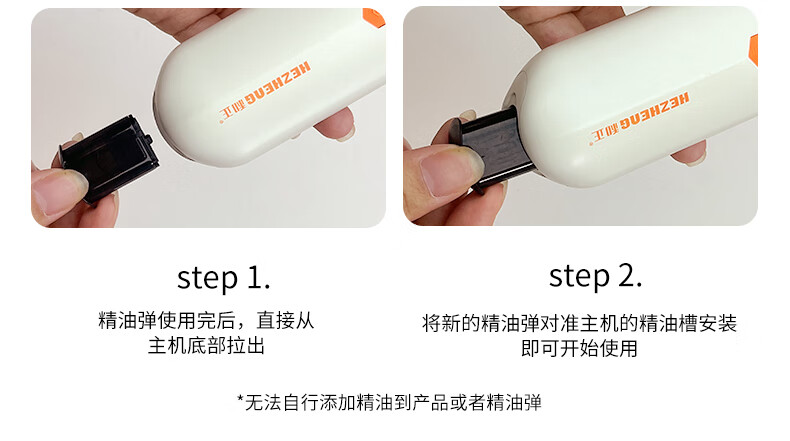 HEZHENG 和正

HEZHENG 和正

step 1.

精油弹使用完后，直接从主机底部拉出

step 2.

将新的精油弹对准主机的精油槽安装即可开始使用

*无法自行添加精油到产品或者精油弹