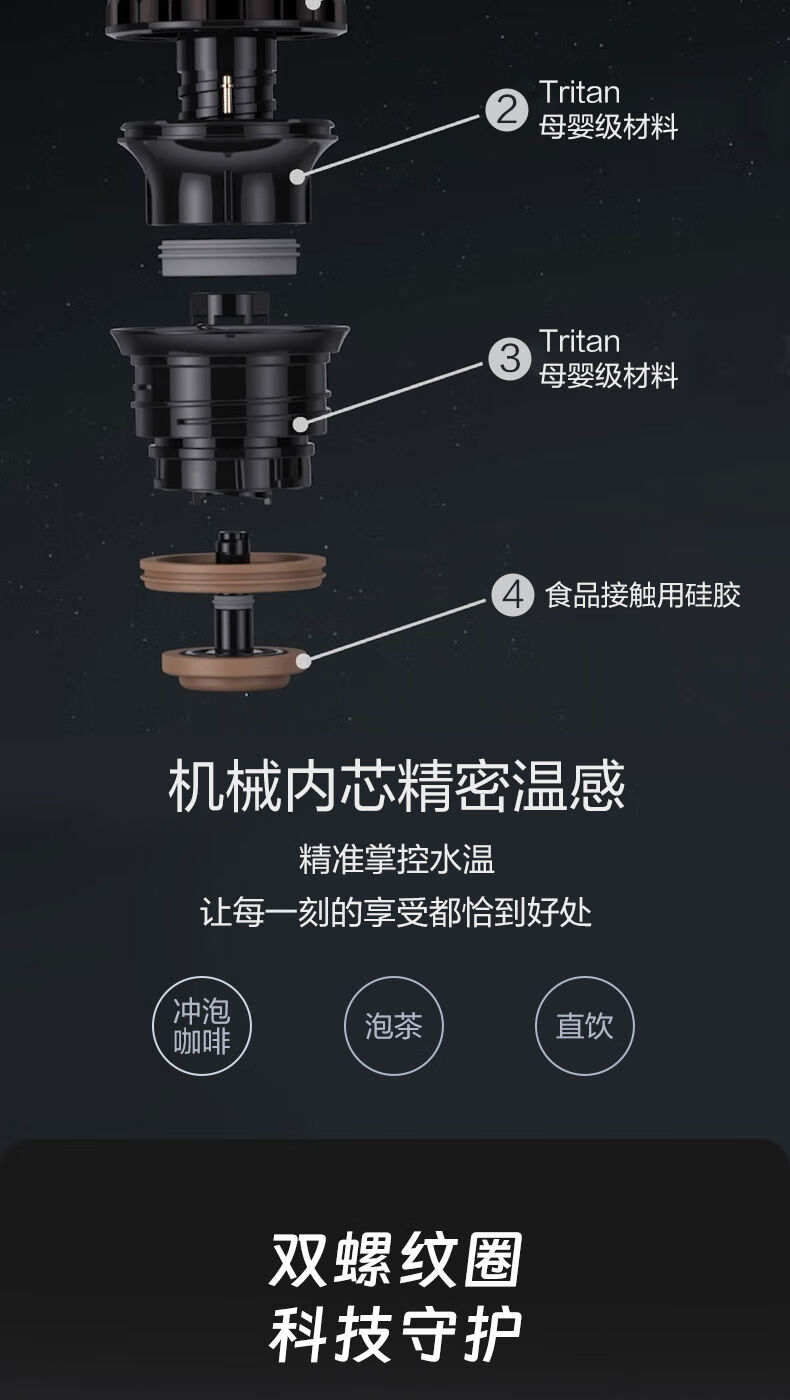 2 Tritan
母婴级材料

3 Tritan
母婴级材料

4 食品接触用硅胶

机械内芯精密温感

精准掌控水温
让每一刻的享受都恰到好处

冲泡咖啡

泡茶

直饮

双螺纹圈
科技守护