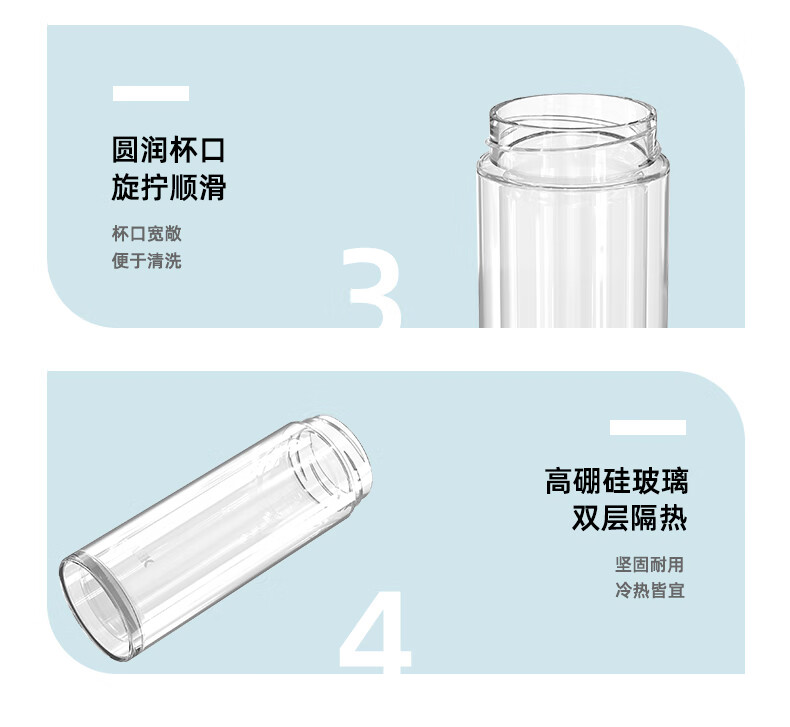 圆润杯口
旋拧顺滑

杯口宽敞
便于清洗

3

高硼硅玻璃
双层隔热

坚固耐用
冷热皆宜

4