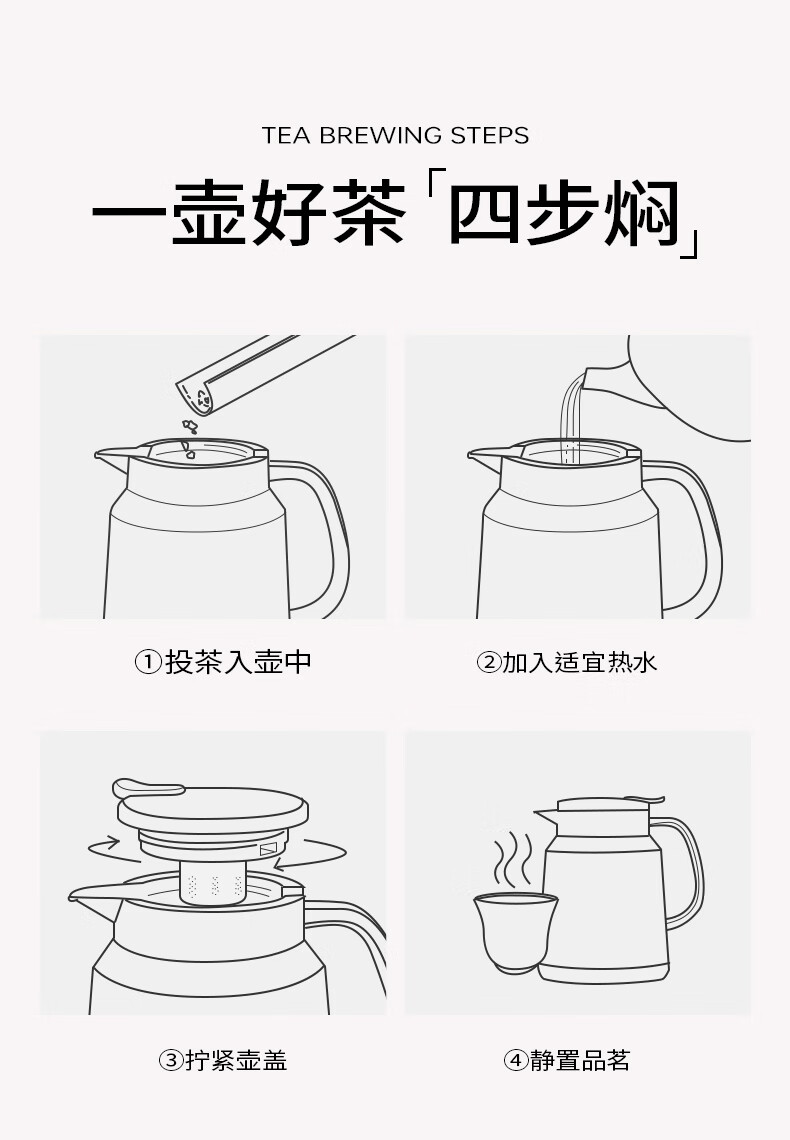 TEA BREWING STEPS

一壶好茶「四步焖」

①投茶入壶中

②加入适宜热水

③拧紧壶盖

④静置品茗