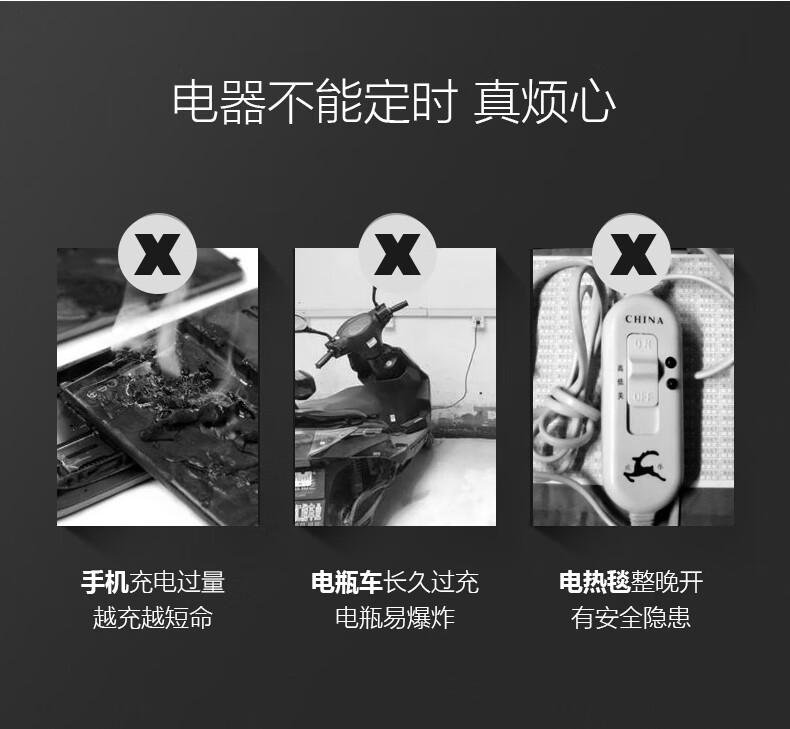 电器不能定时 真烦心

X

X

X

CHINA
ON
高
低
关
OFF

手机充电过量
越充越短命

电瓶车长久过充
电瓶易爆炸

电热毯整晚开
有安全隐患