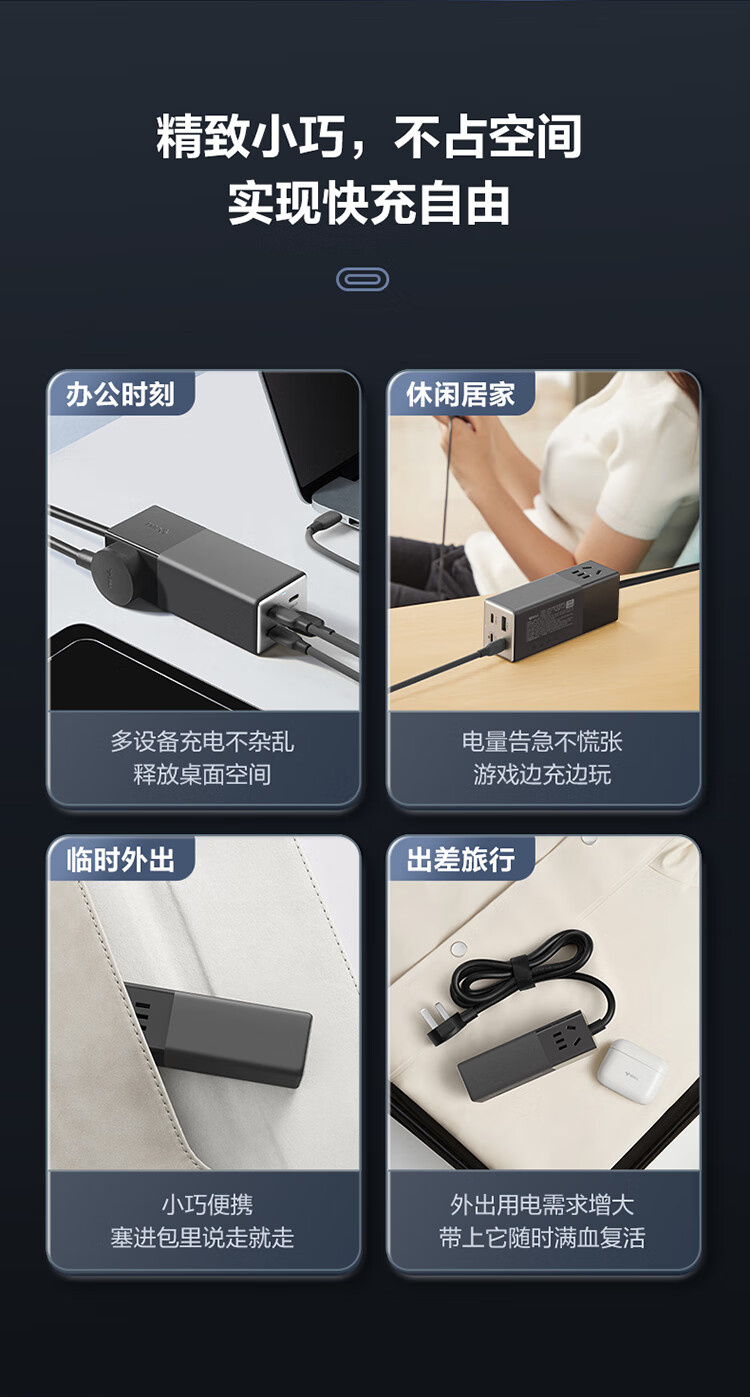 精致小巧，不占空间
实现快充自由

办公时刻

多设备充电不杂乱
释放桌面空间

休闲居家

电量告急不慌张
游戏边充边玩

临时外出

小巧便携
塞进包里说走就走

出差旅行

外出用电需求增大
带上它随时满血复活