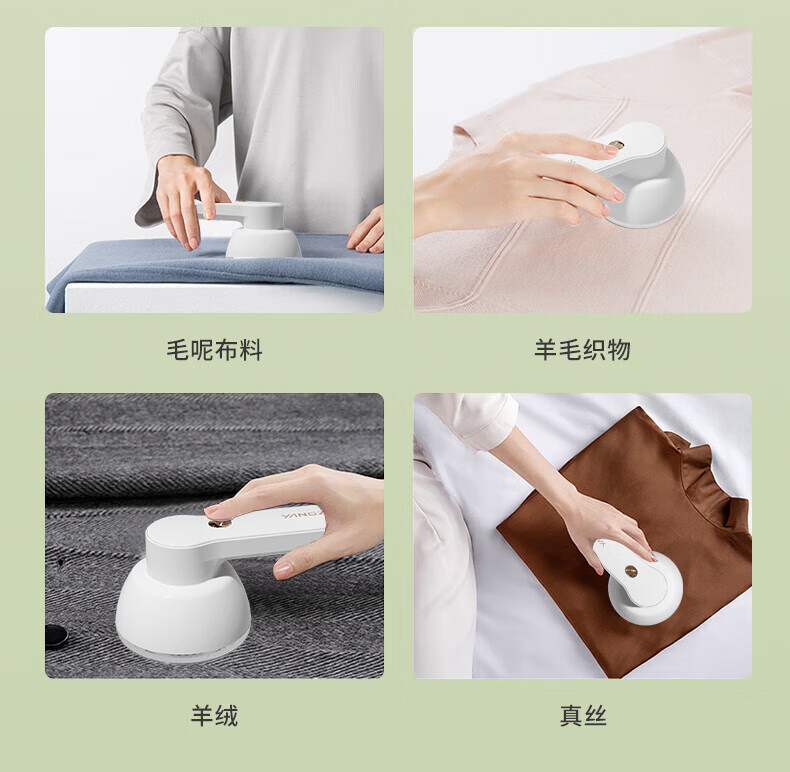 毛呢布料

羊毛织物

YANGZ

羊绒

真丝