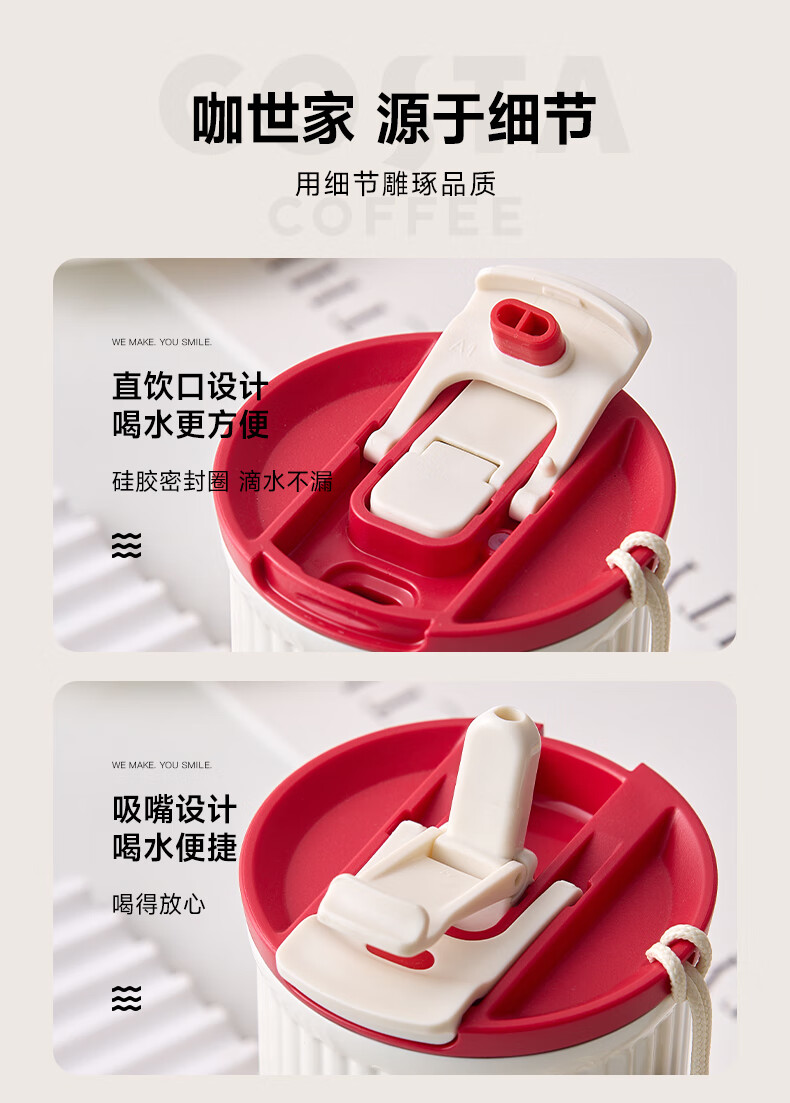 COSTA
咖世家 源于细节
用细节雕琢品质
COFFEE

WE MAKE. YOU SMILE.
直饮口设计
喝水更方便
硅胶密封圈 滴水不漏

WE MAKE. YOU SMILE.
吸嘴设计
喝水便捷
喝得放心