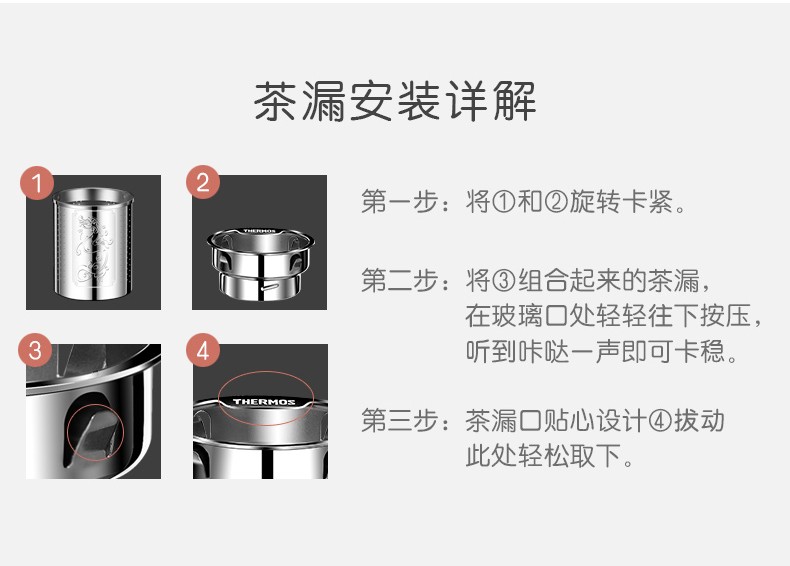 茶漏安装详解

1

2

THERMOS

3

4

THERMOS

第一步：将①和②旋转卡紧。

第二步：将③组合起来的茶漏，在玻璃口处轻轻往下按压，听到咔哒一声即可卡稳。

第三步：茶漏口贴心设计④拔动此处轻松取下。