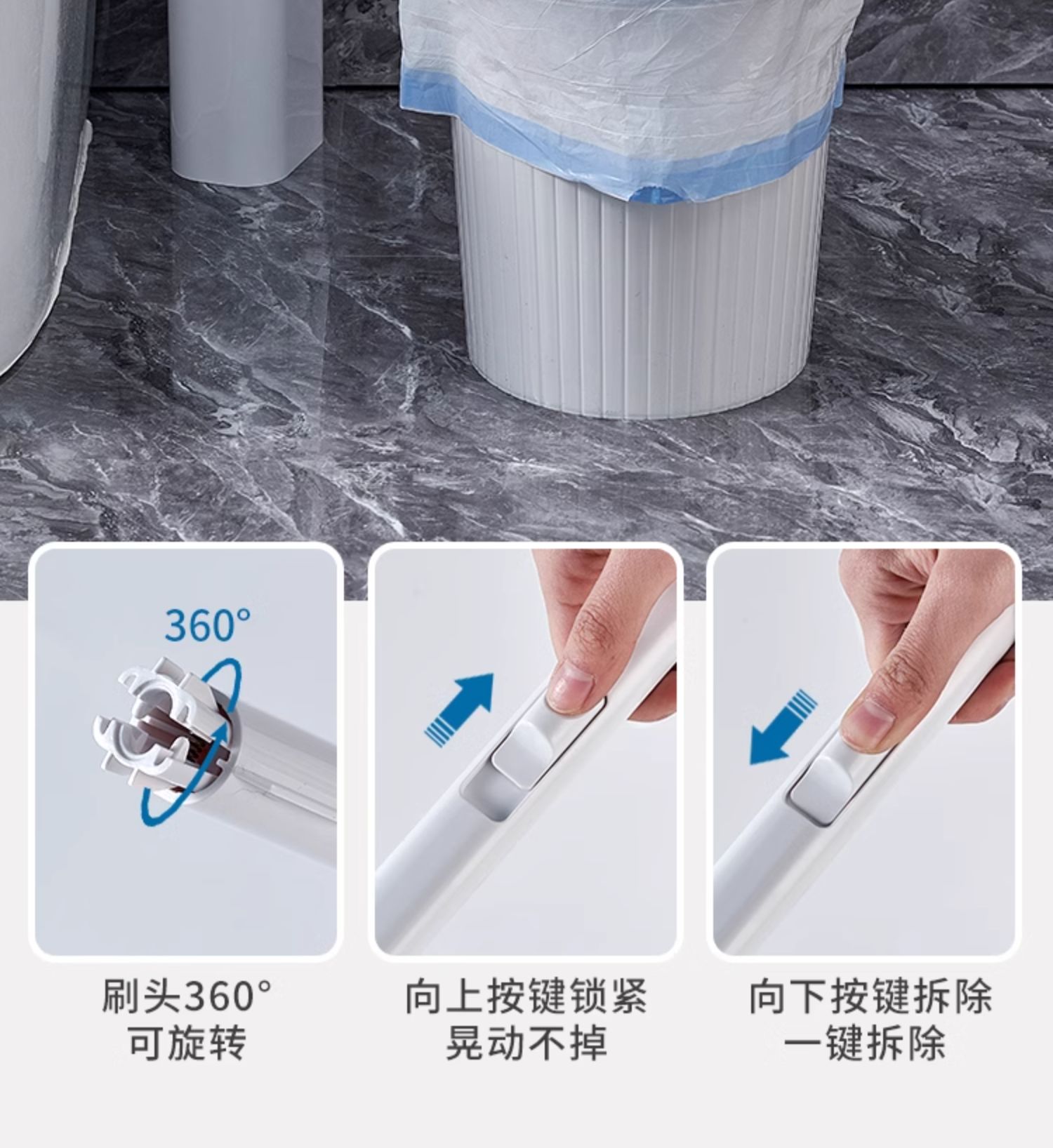 360°

刷头360°
可旋转

向上按键锁紧
晃动不掉

向下按键拆除
一键拆除