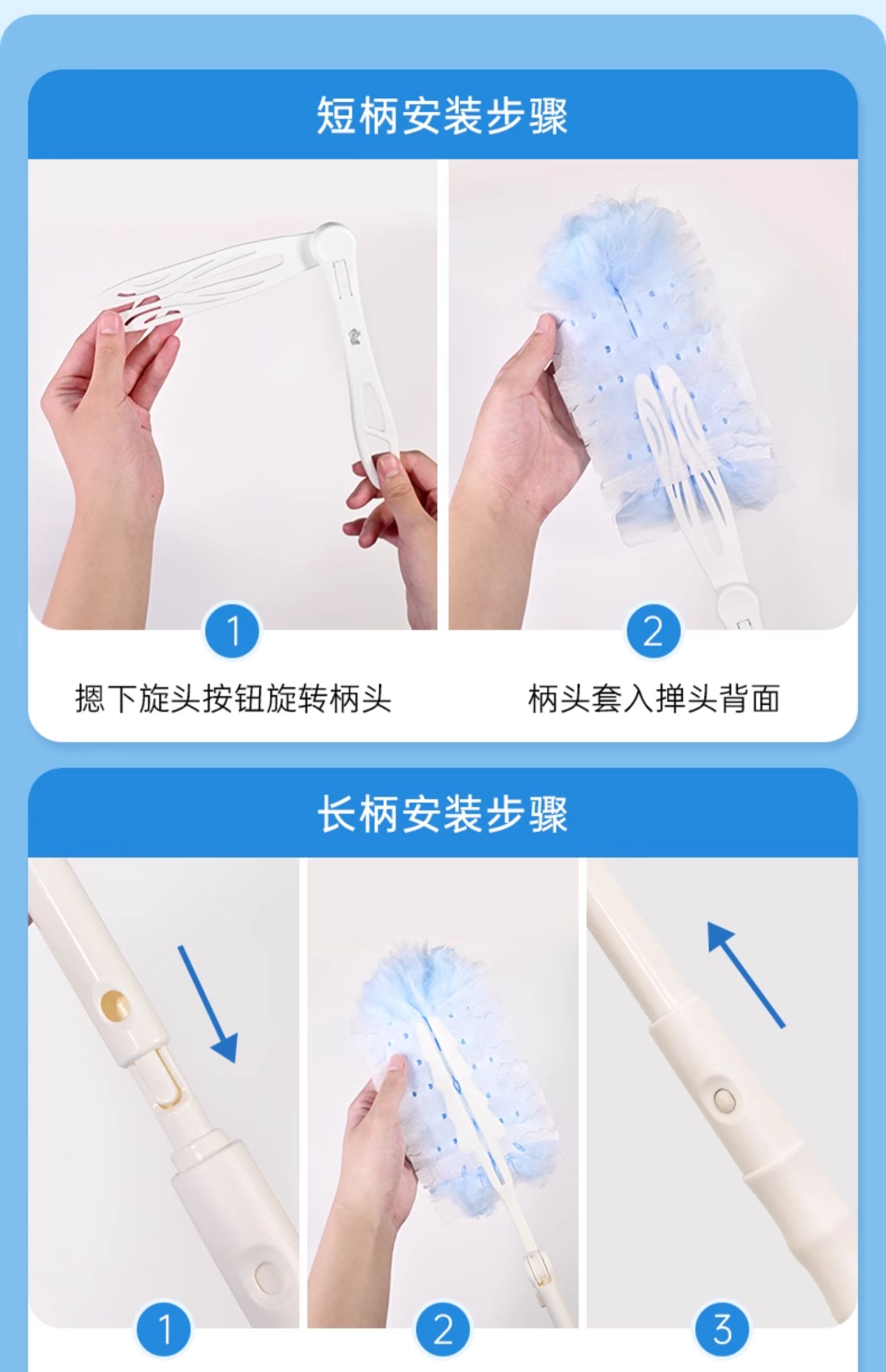 短柄安装步骤

1

摁下旋头按钮旋转柄头

2

柄头套入掸头背面

长柄安装步骤

1

2

3