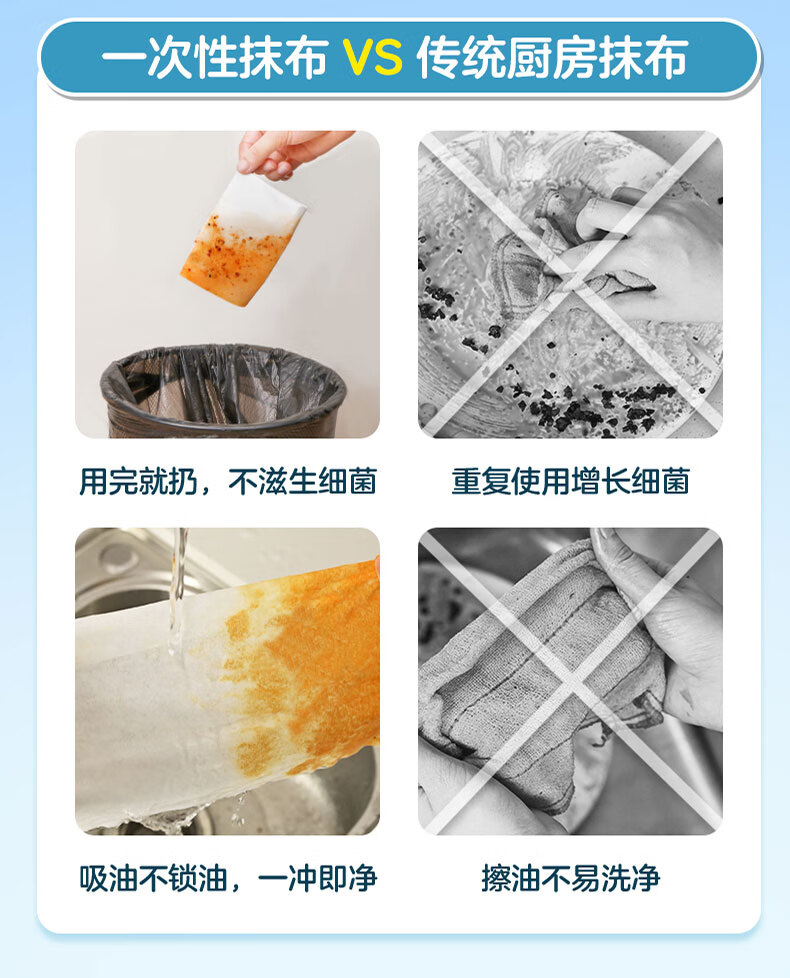 一次性抹布 VS 传统厨房抹布

用完就扔，不滋生细菌

重复使用增长细菌

吸油不锁油，一冲即净

擦油不易洗净