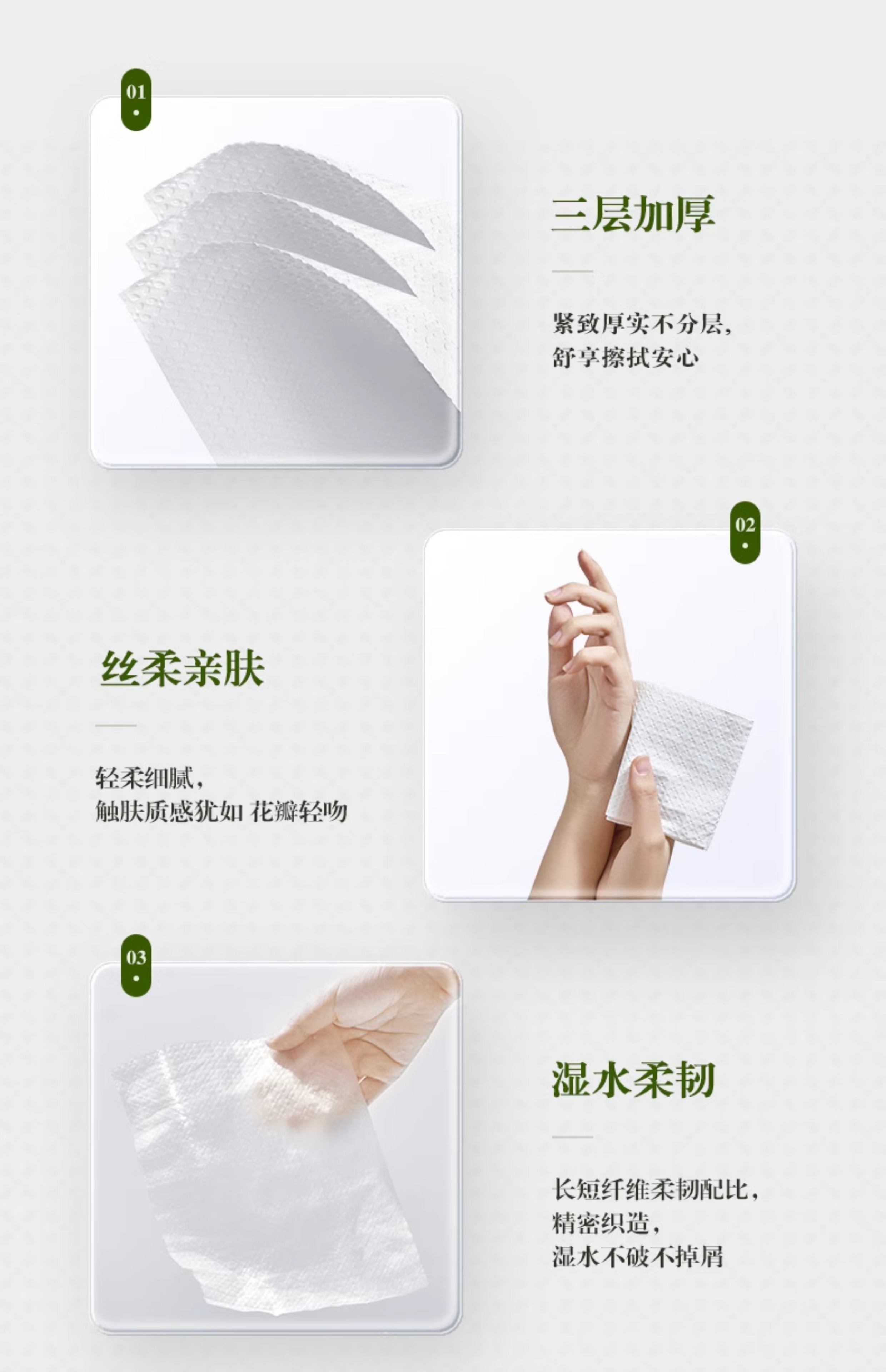 01

三层加厚

紧致厚实不分层，
舒享擦拭安心

02

丝柔亲肤

轻柔细腻，
触肤质感犹如 花瓣轻吻

03

湿水柔韧

长短纤维柔韧配比，
精密织造，
湿水不破不掉屑