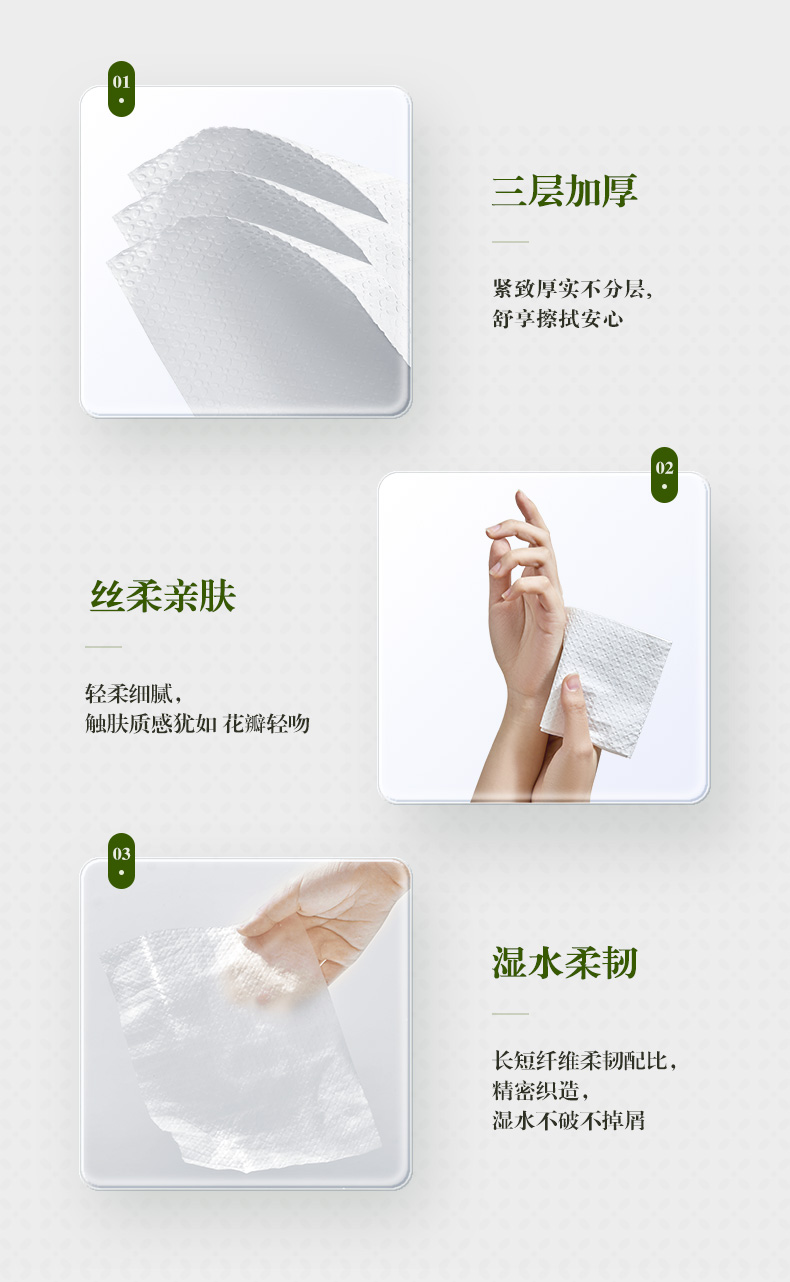 01

三层加厚

紧致厚实不分层,
舒享擦拭安心

02

丝柔亲肤

轻柔细腻,
触肤质感犹如 花瓣轻吻

03

湿水柔韧

长短纤维柔韧配比,
精密织造,
湿水不破不掉屑