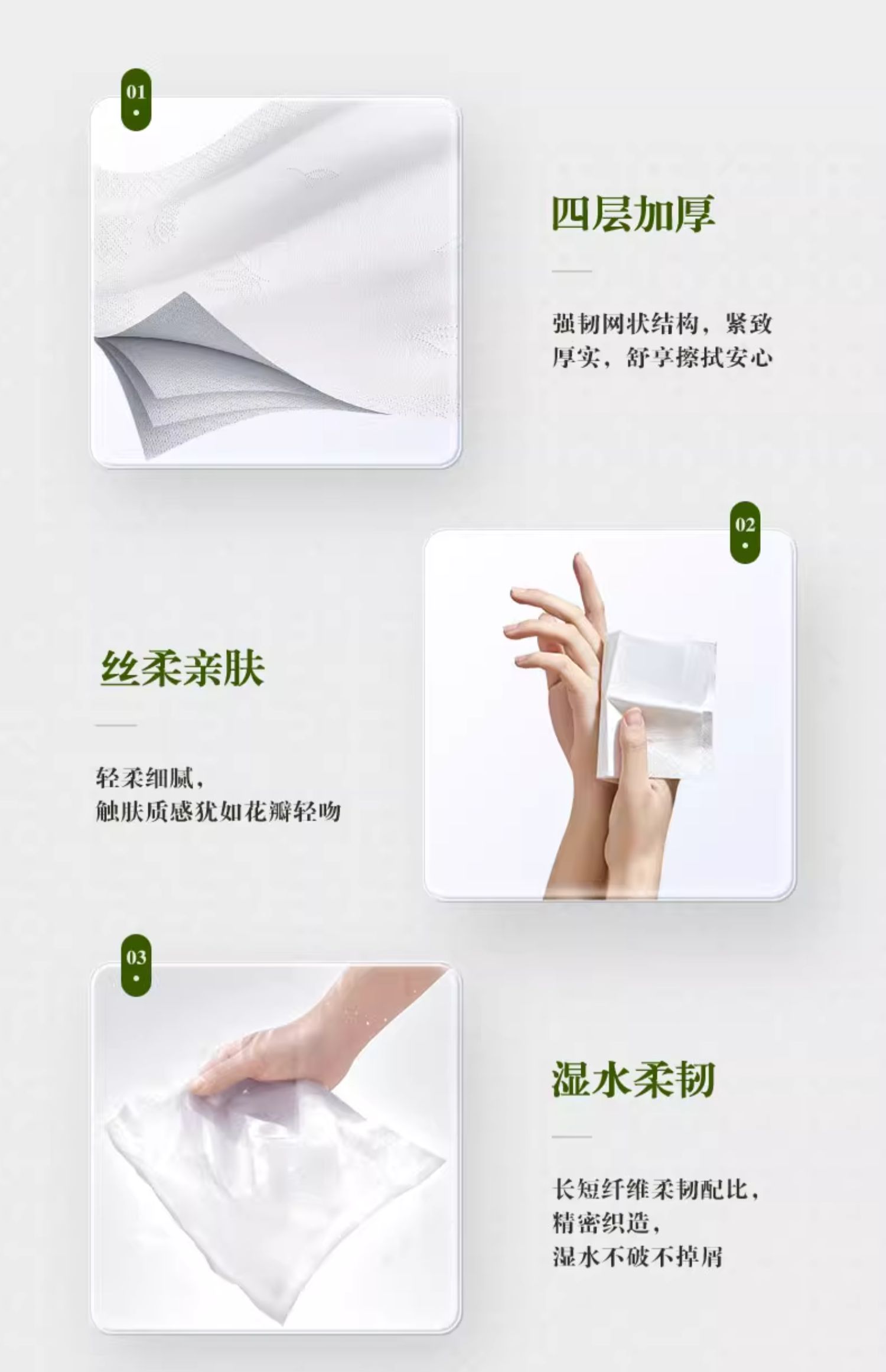 01

四层加厚

强韧网状结构，紧致厚实，舒享擦拭安心

02

丝柔亲肤

轻柔细腻，
触肤质感犹如花瓣轻吻

03

湿水柔韧

长短纤维柔韧配比，
精密织造，
湿水不破不掉屑