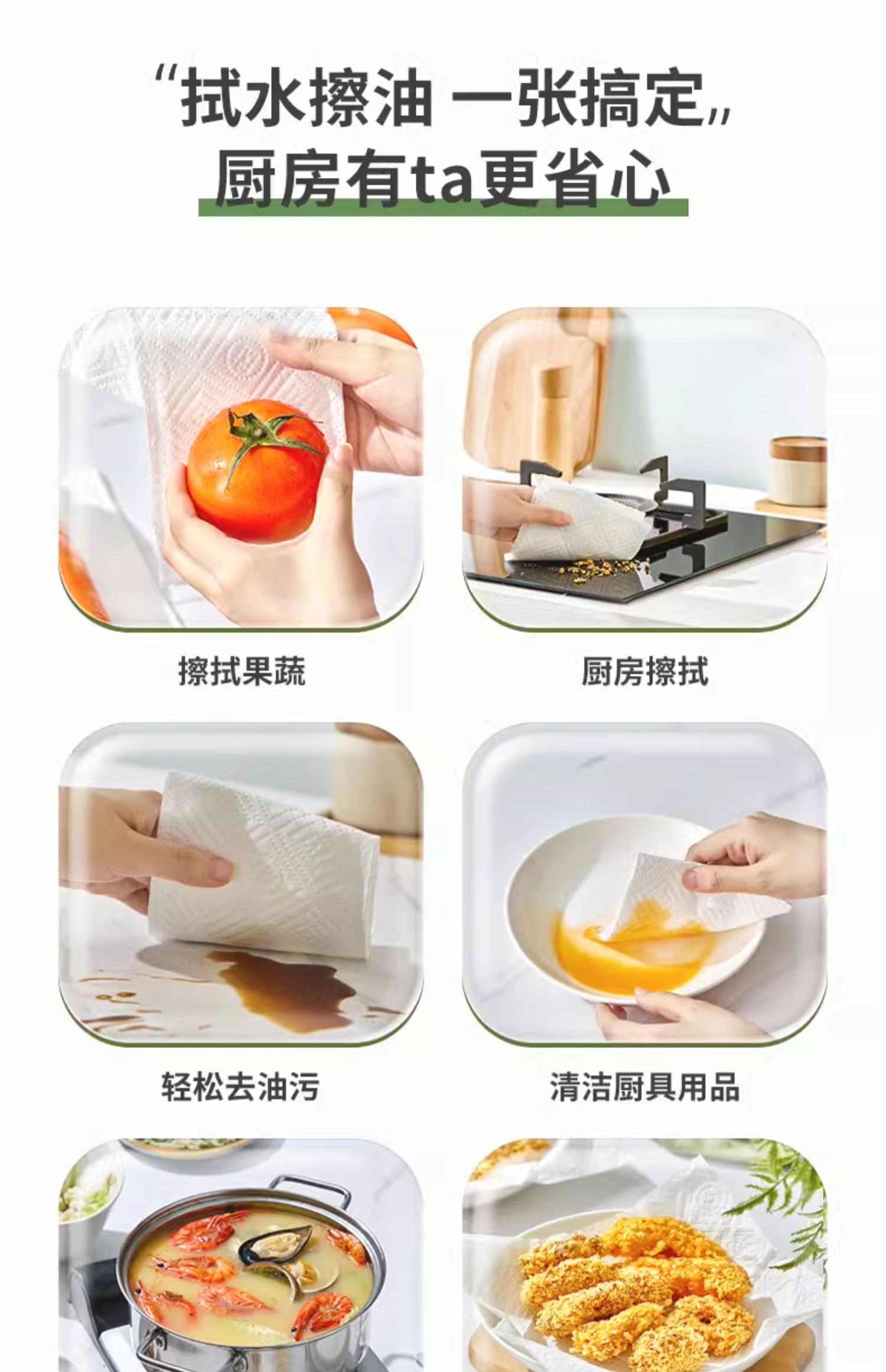 “拭水擦油 一张搞定”
厨房有ta更省心

擦拭果蔬

厨房擦拭

轻松去油污

清洁厨具用品