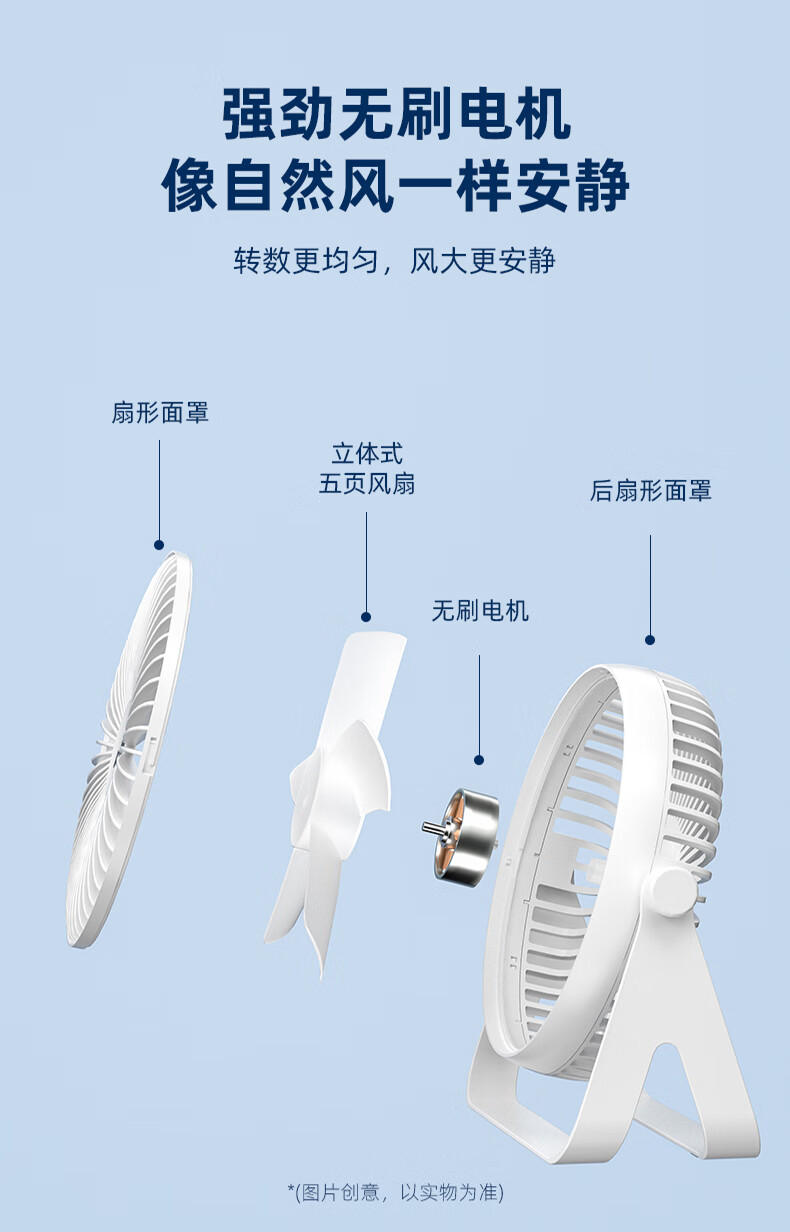 强劲无刷电机
像自然风一样安静

转数更均匀，风大更安静

扇形面罩

立体式
五页风扇

后扇形面罩

无刷电机

*(图片创意，以实物为准)