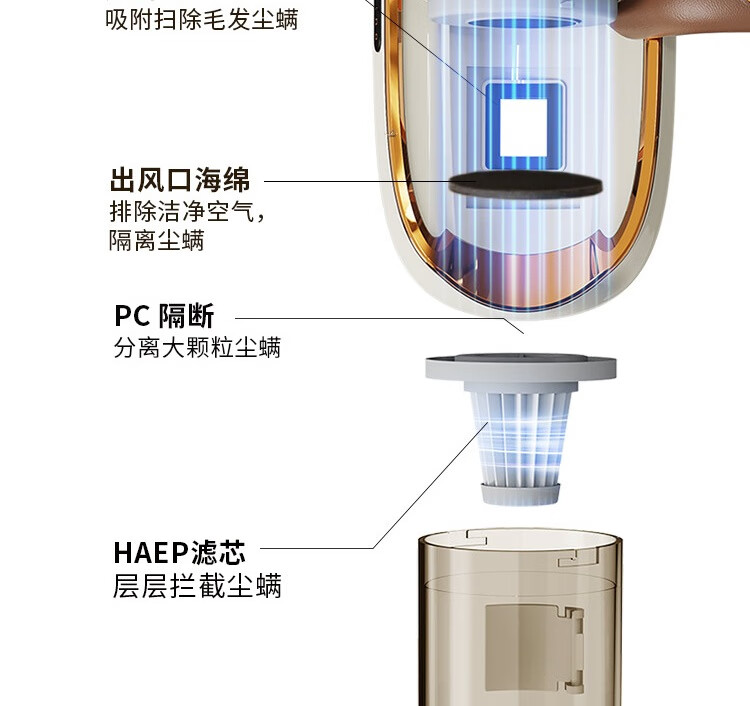 吸附扫除毛发尘螨

出风口海绵
排除洁净空气，
隔离尘螨

PC 隔断
分离大颗粒尘螨

HAEP滤芯
层层拦截尘螨