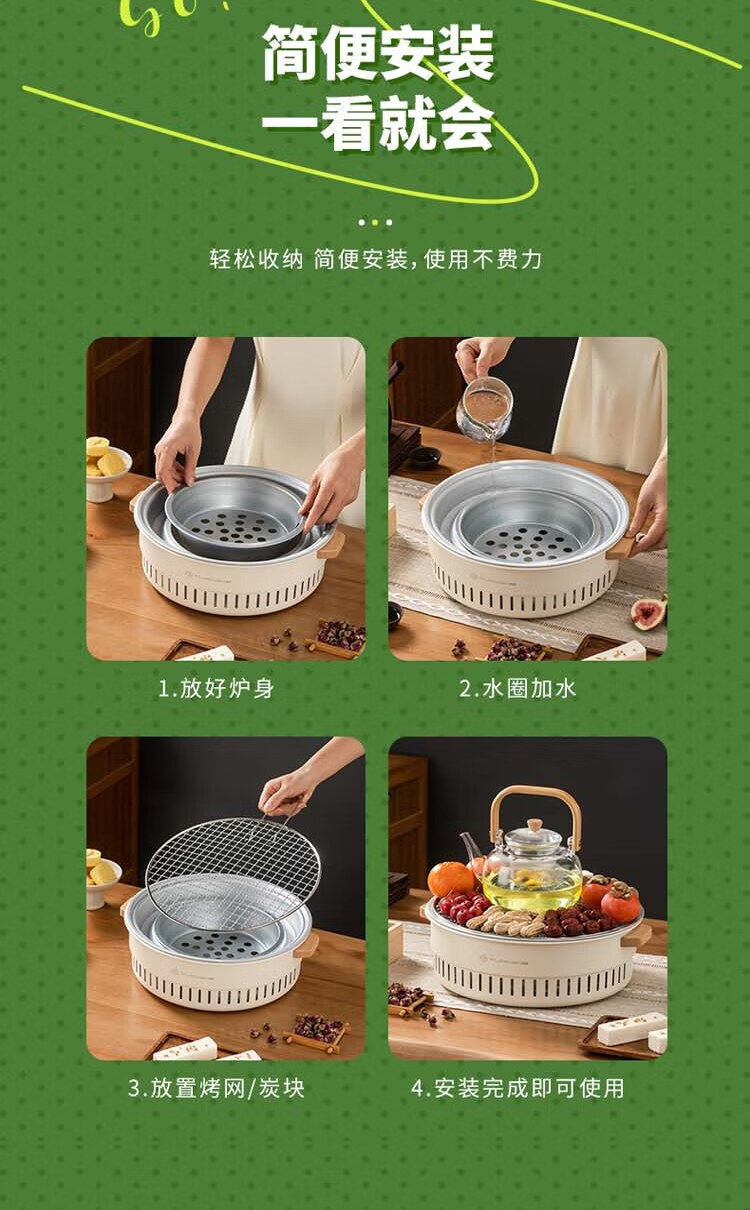 简便安装
一看就会

轻松收纳 简便安装，使用不费力

1.放好炉身

2.水圈加水

3.放置烤网/炭块

4.安装完成即可使用