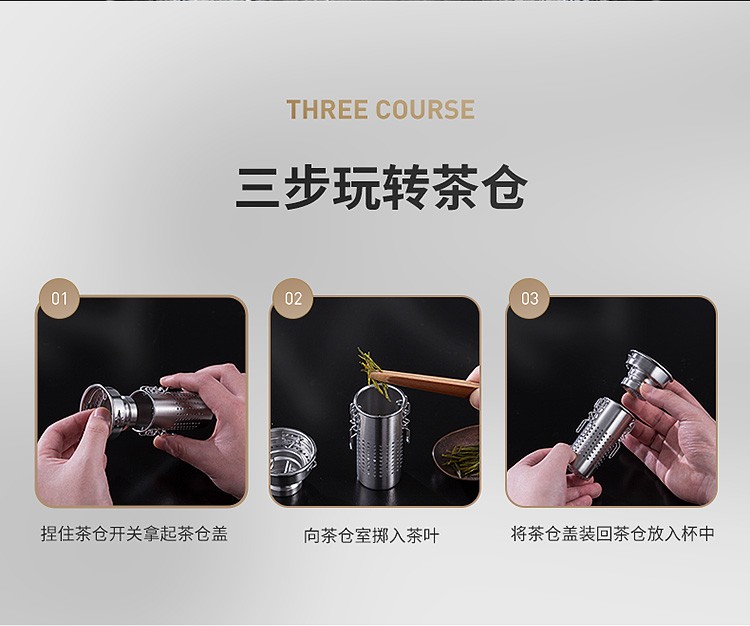 THREE COURSE

三步玩转茶仓

01

捏住茶仓开关拿起茶仓盖

02

向茶仓室掷入茶叶

03

将茶仓盖装回茶仓放入杯中