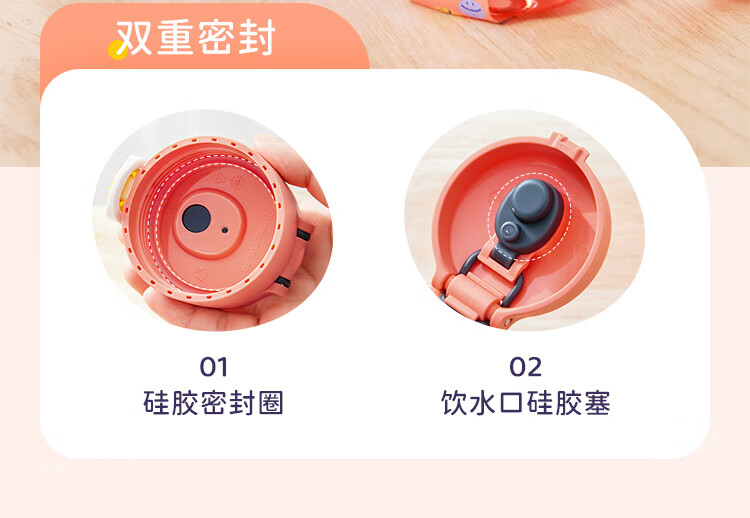 双重密封

01
硅胶密封圈

02
饮水口硅胶塞