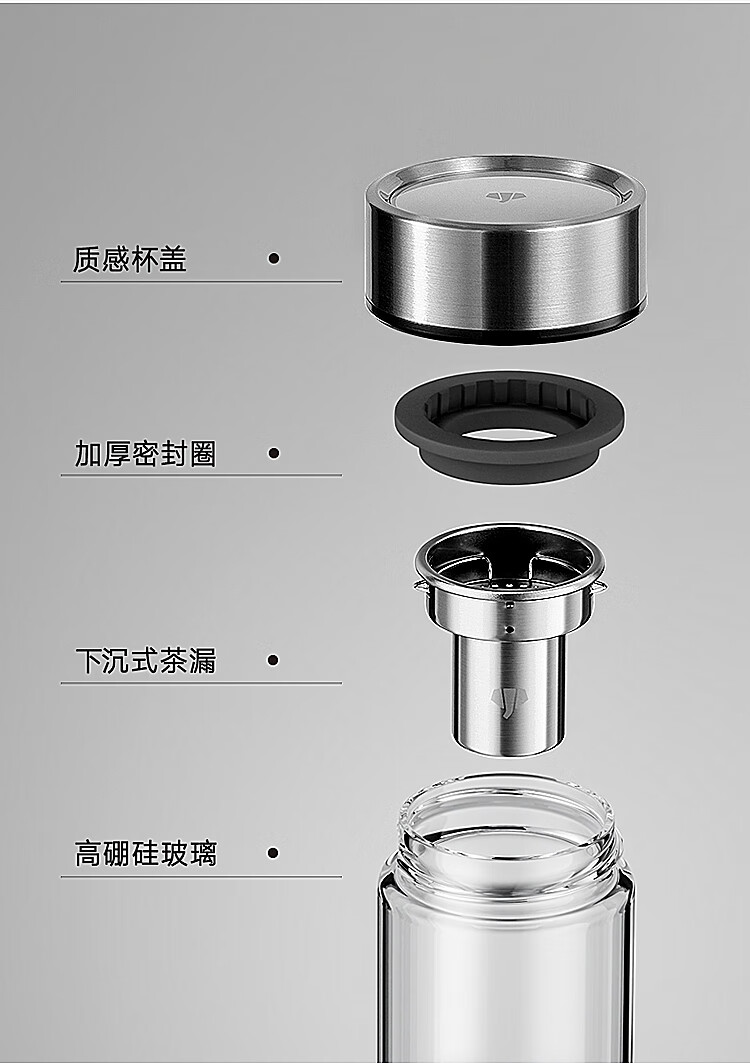 质感杯盖

加厚密封圈

下沉式茶漏

高硼硅玻璃