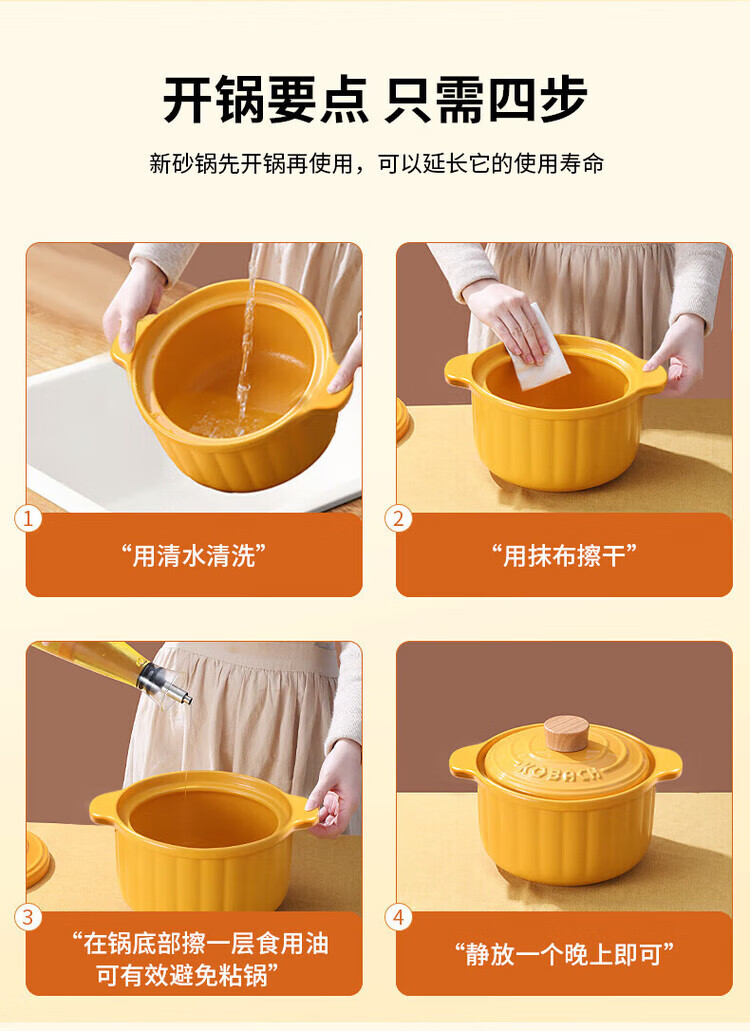 开锅要点 只需四步

新砂锅先开锅再使用，可以延长它的使用寿命

1
“用清水清洗”

2
“用抹布擦干”

3
“在锅底部擦一层食用油
可有效避免粘锅”

KOBACH

4
“静放一个晚上即可”