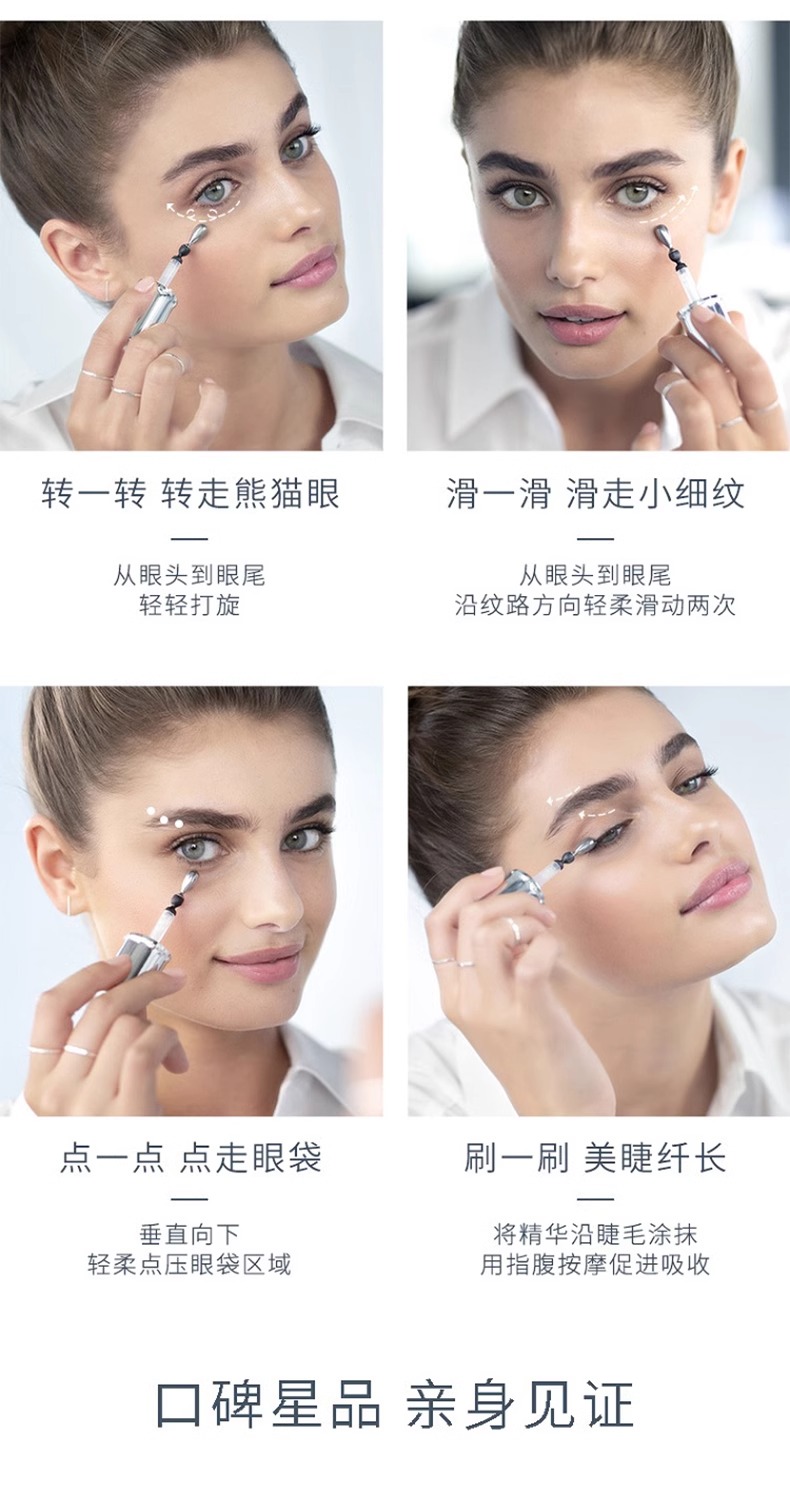 转一转 转走熊猫眼

从眼头到眼尾
轻轻打旋

滑一滑 滑走小细纹

从眼头到眼尾
沿纹路方向轻柔滑动两次

点一点 点走眼袋

垂直向下
轻柔点压眼袋区域

刷一刷 美睫纤长

将精华沿睫毛涂抹
用指腹按摩促进吸收

口碑星品 亲身见证